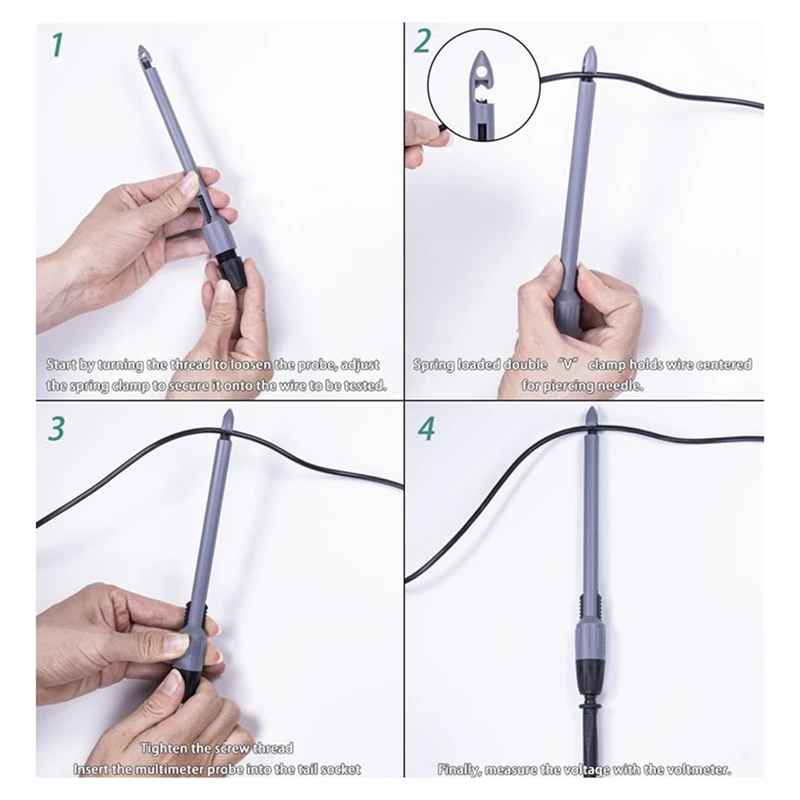 1

Start by turning the thread to loosen the probe, adjust the spring clamp to secure it onto the wire to be tested.

2

Spring loaded double "V" clamp holds wire centered for piercing needle.

3

Tighten the screw thread
Insert the multimeter probe into the tail socket

4

Finally, measure the voltage with the voltmeter.