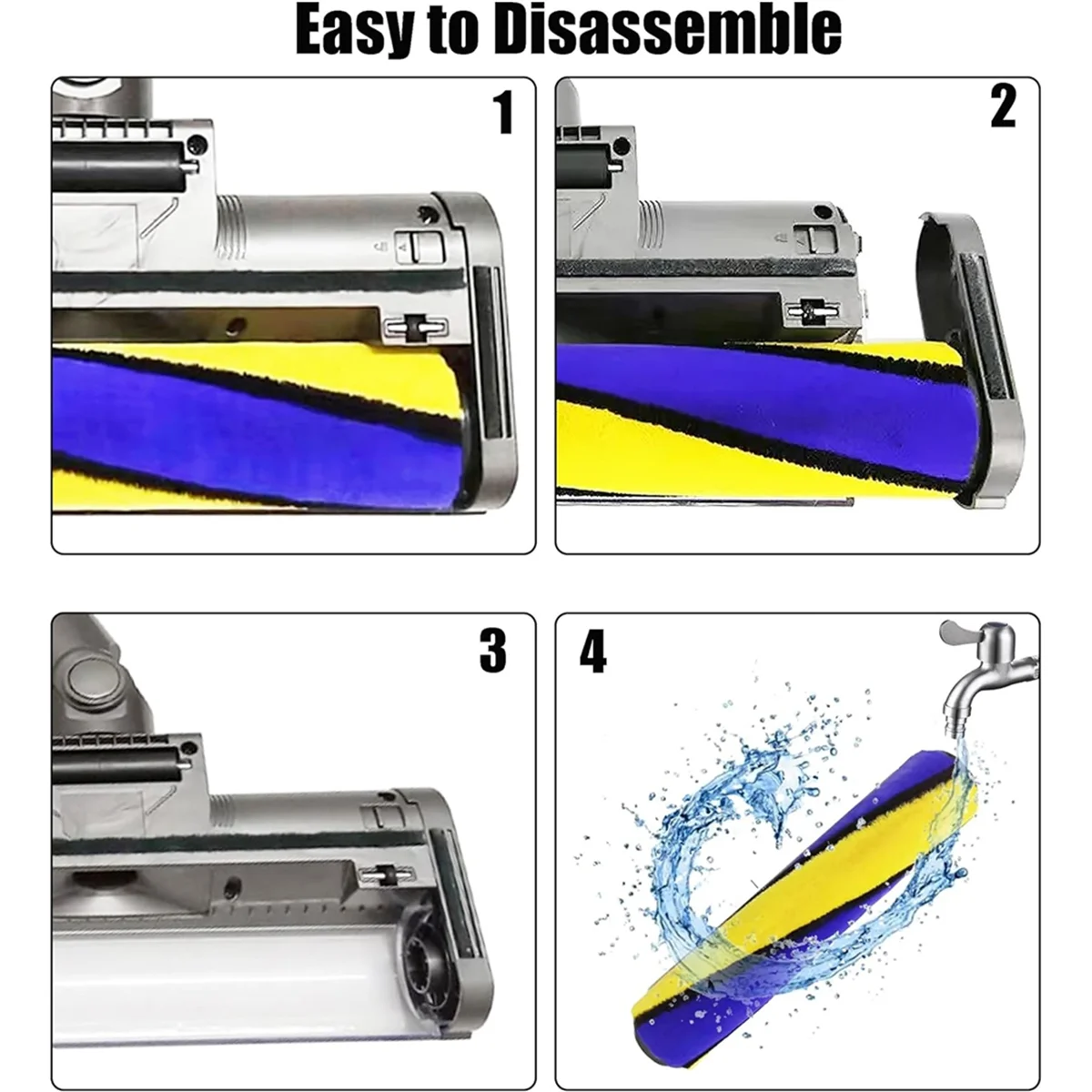 Easy to Disassemble

1

2

3

4