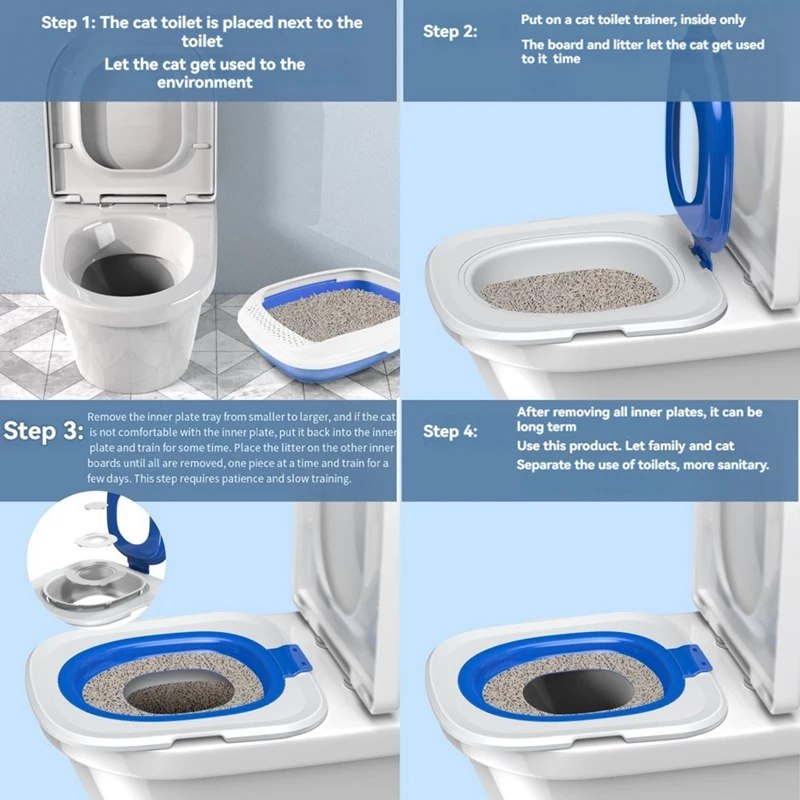 Step 1: The cat toilet is placed next to the toilet
Let the cat get used to the environment

Step 2:
Put on a cat toilet trainer, inside only
The board and litter let the cat get used to it time

Step 3:
Remove the inner plate tray from smaller to larger, and if the cat is not comfortable with the inner plate, put it back into the inner plate and train for some time. Place the litter on the other inner boards until all are removed, one piece at a time and train for a few days. This step requires patience and slow training.

Step 4:
After removing all inner plates, it can be long term
Use this product. Let family and cat
Separate the use of toilets, more sanitary.