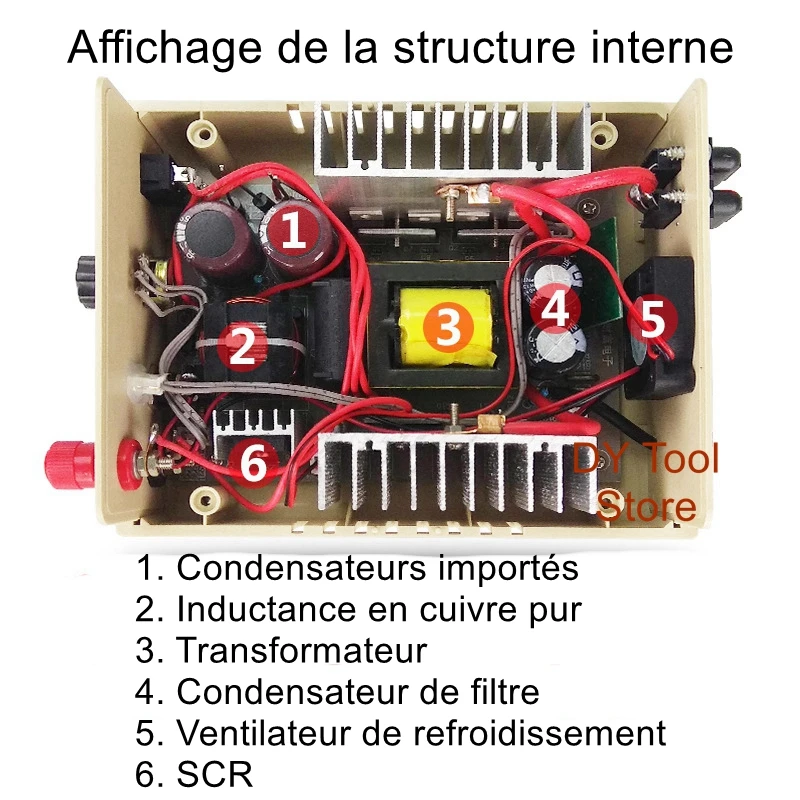 Affichage de la structure interne

1
2
3
4
5
6

DY Tool Store

1. Condensateurs importés
2. Inductance en cuivre pur
3. Transformateur
4. Condensateur de filtre
5. Ventilateur de refroidissement
6. SCR