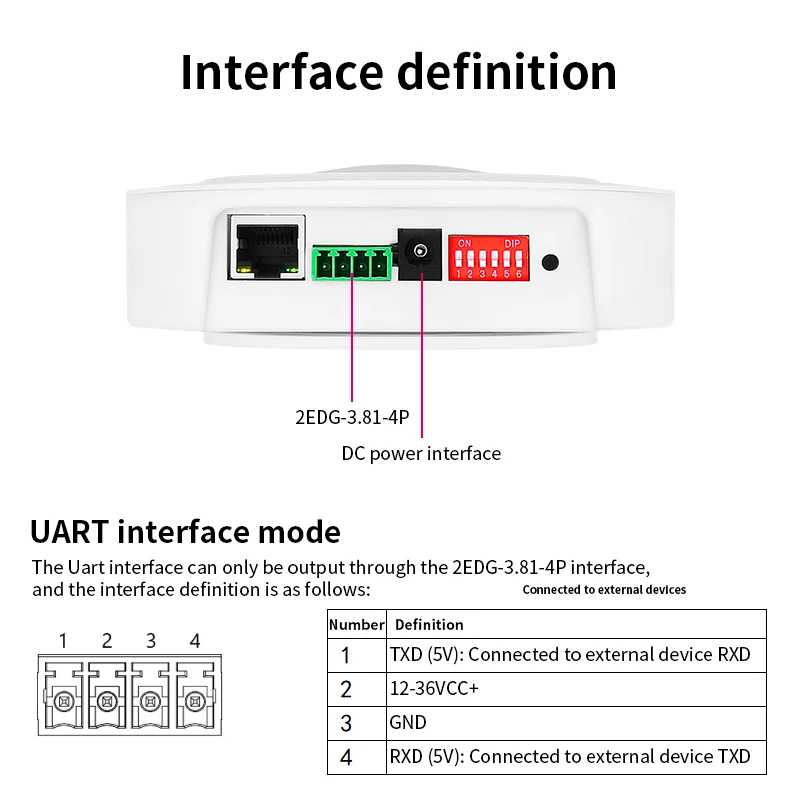 Interface definition

ON DIP
1 2 3 4 5 6

2EDG-3.81-4P

DC power interface

UART interface mode

The Uart interface can only be output through the 2EDG-3.81-4P interface, and the interface definition is as follows:

Connected to external devices

1 2 3 4

| Number | Definition |
|---|---|
| 1 | TXD (5V): Connected to external device RXD |
| 2 | 12-36VCC+ |
| 3 | GND |
| 4 | RXD (5V): Connected to external device TXD |