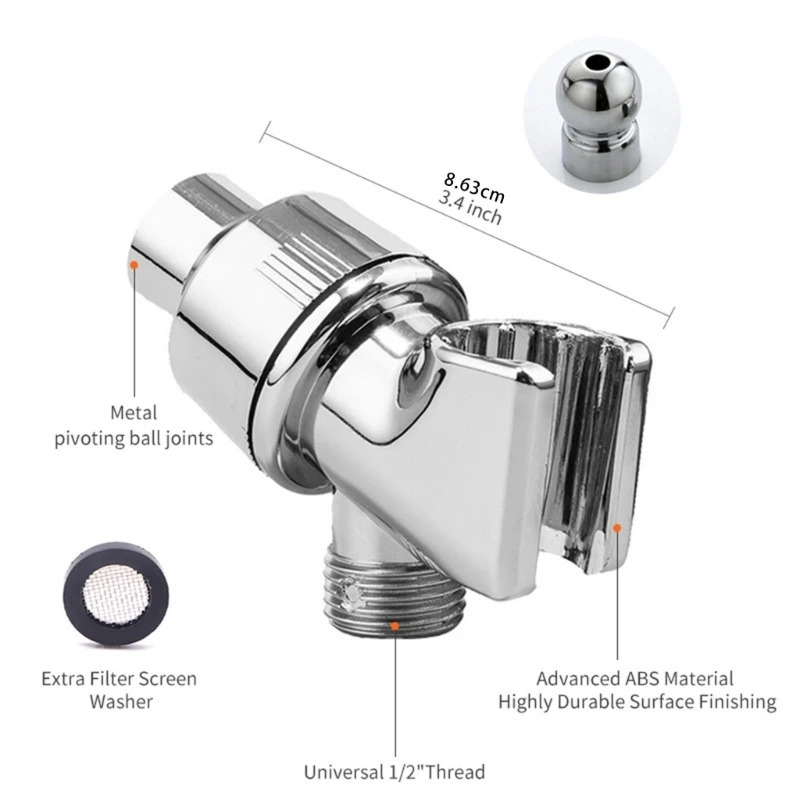 8.63cm
3.4 inch

Metal
pivoting ball joints

Extra Filter Screen
Washer

Advanced ABS Material
Highly Durable Surface Finishing

Universal 1/2"Thread