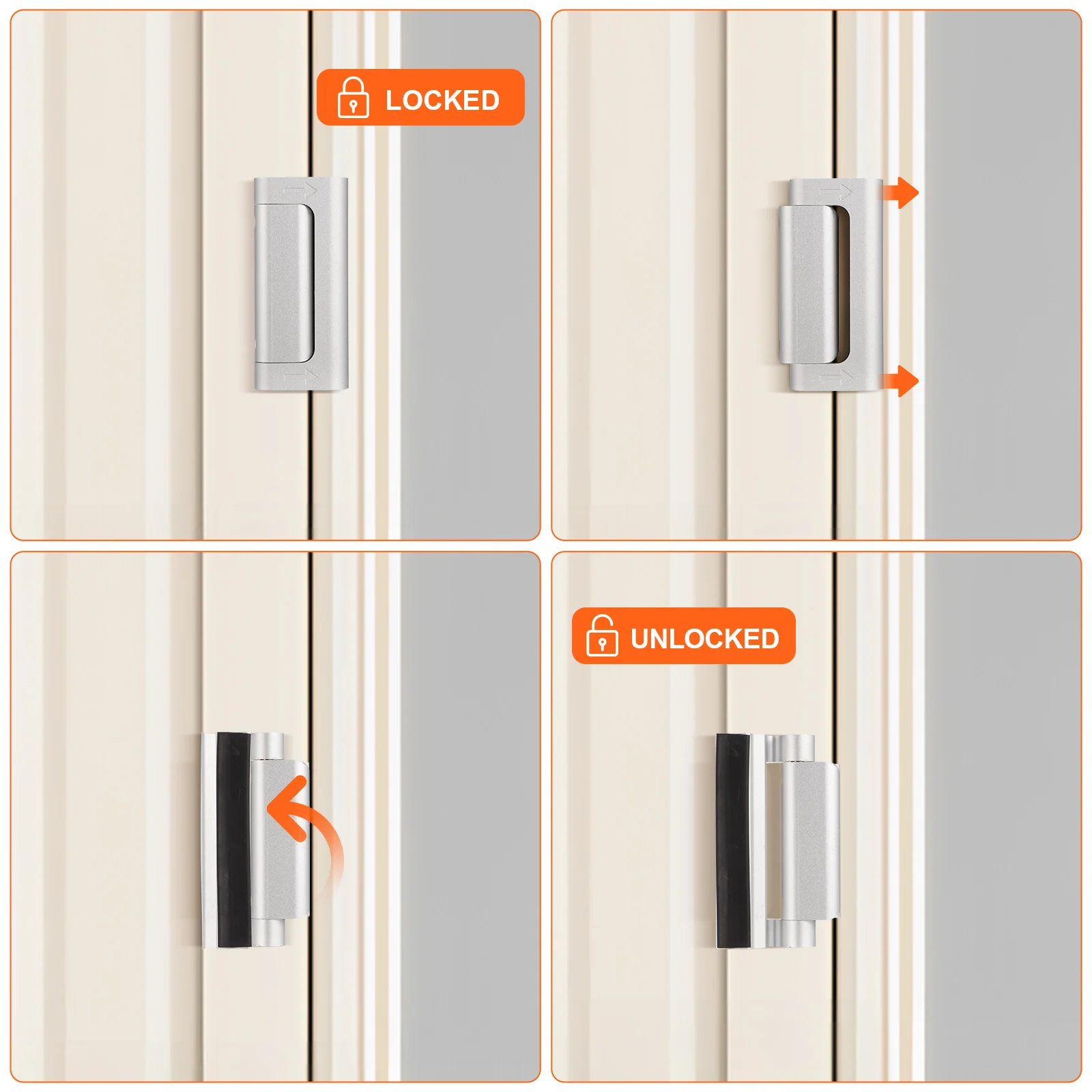 LOCKED

UNLOCKED