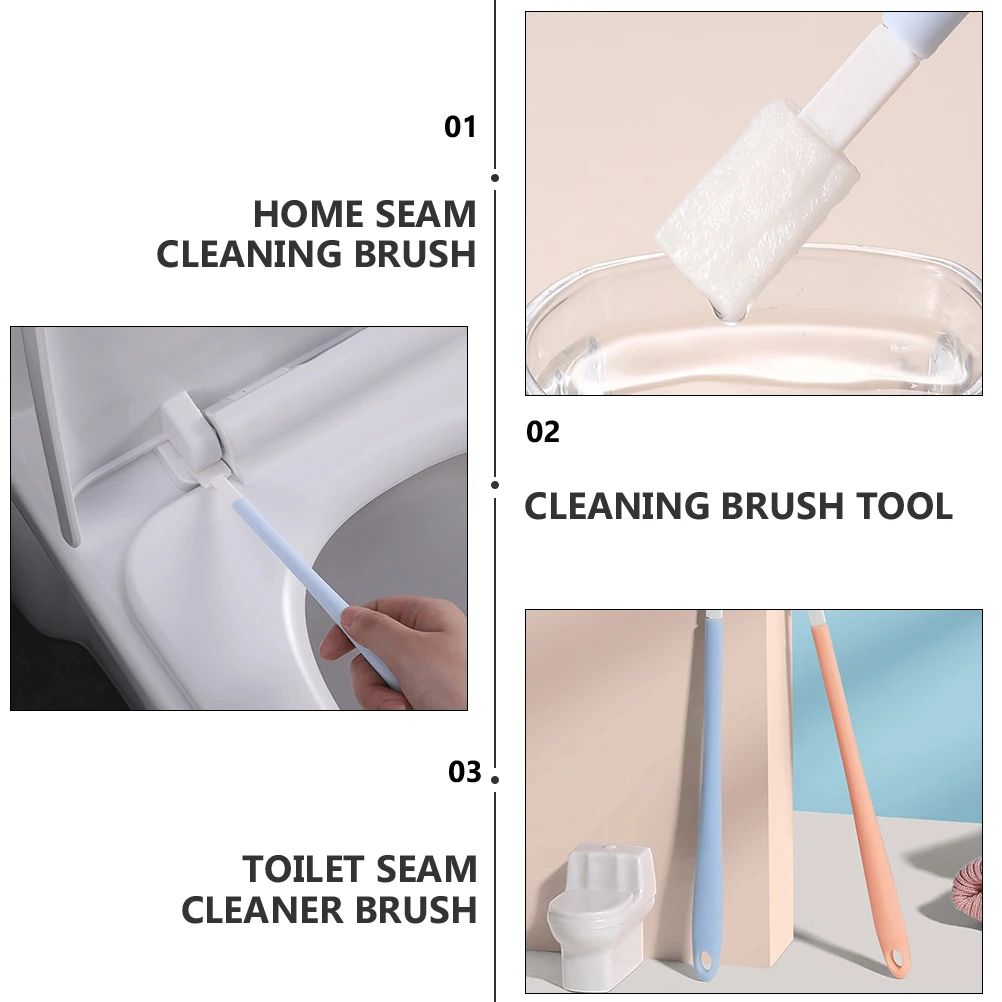 01

HOME SEAM CLEANING BRUSH

02

CLEANING BRUSH TOOL

03

TOILET SEAM CLEANER BRUSH