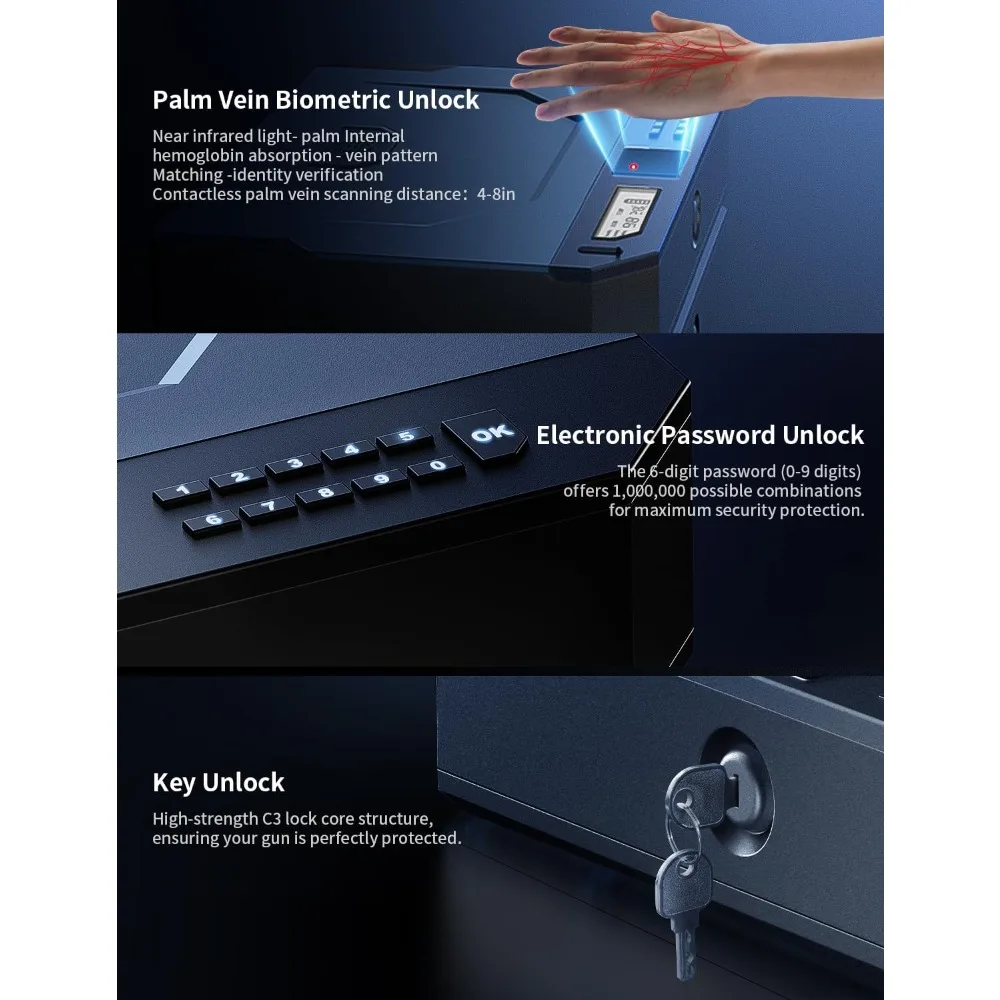 Palm Vein Biometric Unlock

Near infrared light- palm Internal hemoglobin absorption - vein pattern Matching -identity verification Contactless palm vein scanning distance：4-8in

1 2 3 4 5 OK
6 7 8 9 0

Electronic Password Unlock

The 6-digit password (0-9 digits) offers 1,000,000 possible combinations for maximum security protection.

Key Unlock

High-strength C3 lock core structure, ensuring your gun is perfectly protected.