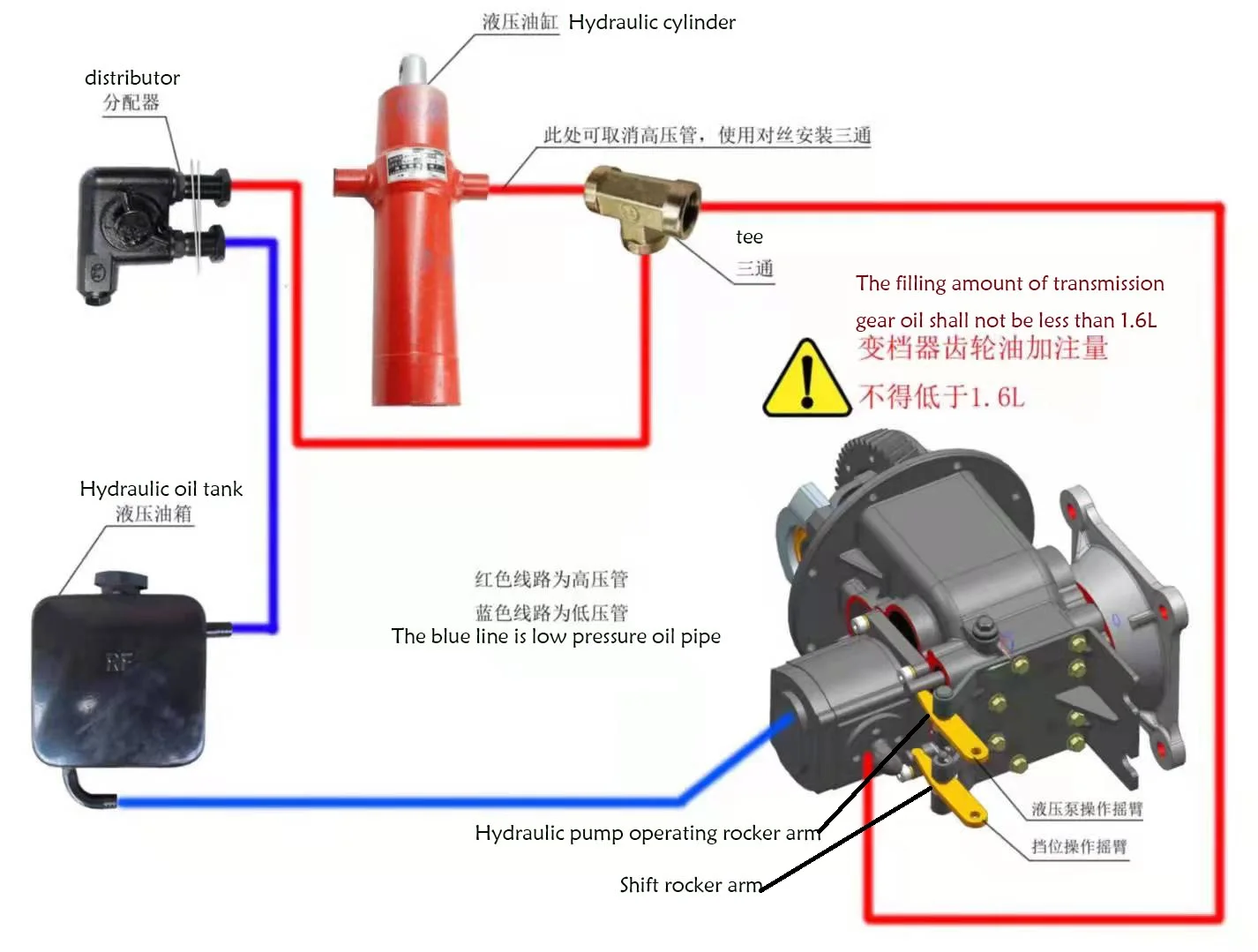 液压油缸 Hydraulic cylinder

distributor
分配器

此处可取消高压管，使用对丝安装三通

tee
三通

The filling amount of transmission gear oil shall not be less than 1.6L
变档器齿轮油加注量
不得低于1.6L

Hydraulic oil tank
液压油箱

RF

红色线路为高压管
蓝色线路为低压管
The blue line is low pressure oil pipe

液压泵操作摇臂

挡位操作摇臂

Hydraulic pump operating rocker arm

Shift rocker arm