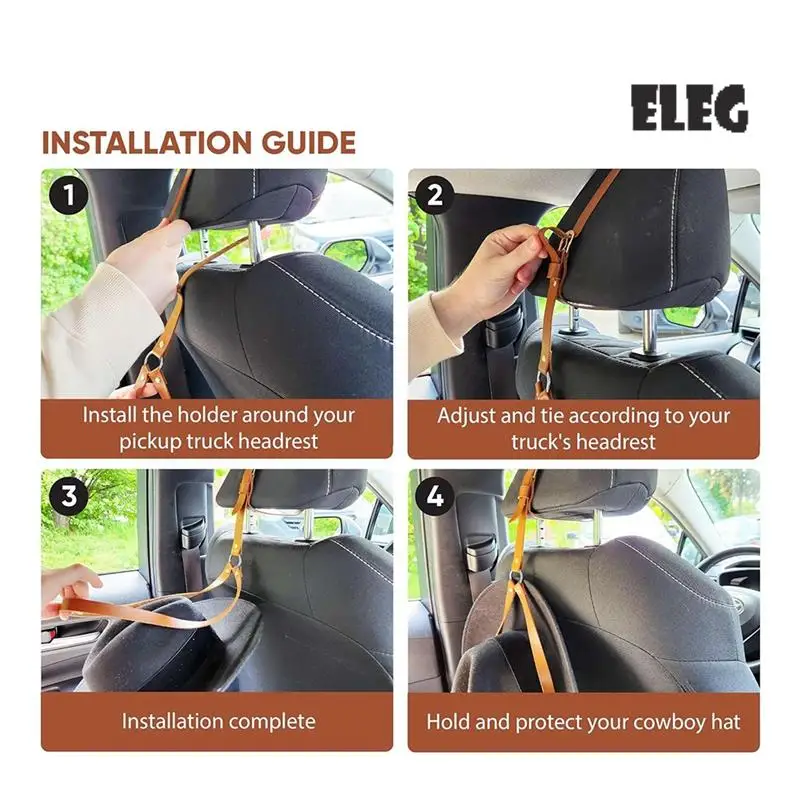 ELEG

INSTALLATION GUIDE

1
Install the holder around your pickup truck headrest

2
Adjust and tie according to your truck's headrest

3
Installation complete

4
Hold and protect your cowboy hat