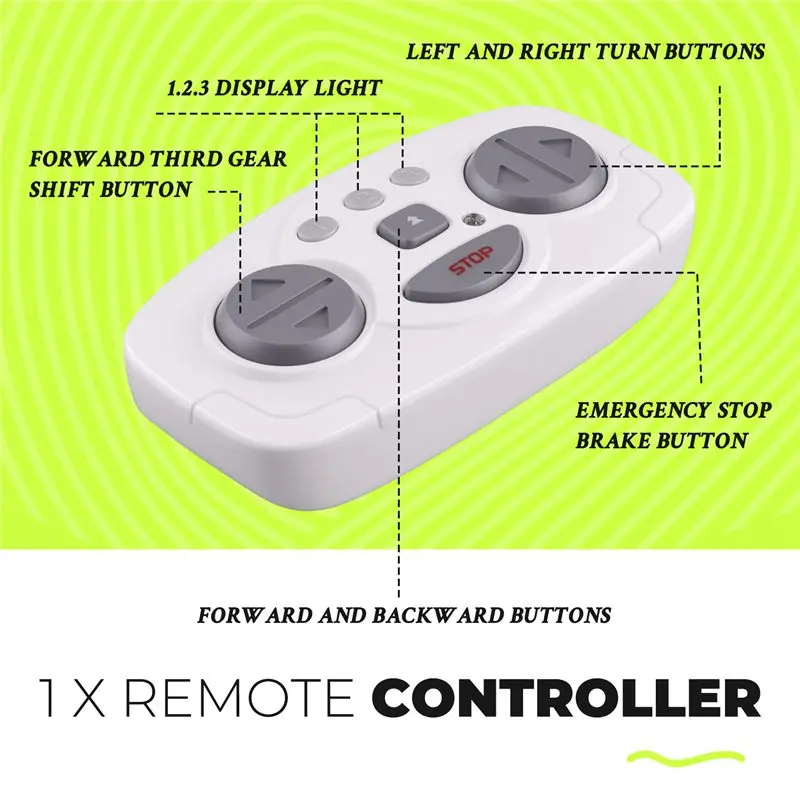 LEFT AND RIGHT TURN BUTTONS

1.2.3 DISPLAY LIGHT

FORWARD THIRD GEAR SHIFT BUTTON

STOP

EMERGENCY STOP BRAKE BUTTON

FORWARD AND BACKWARD BUTTONS

1 X REMOTE CONTROLLER