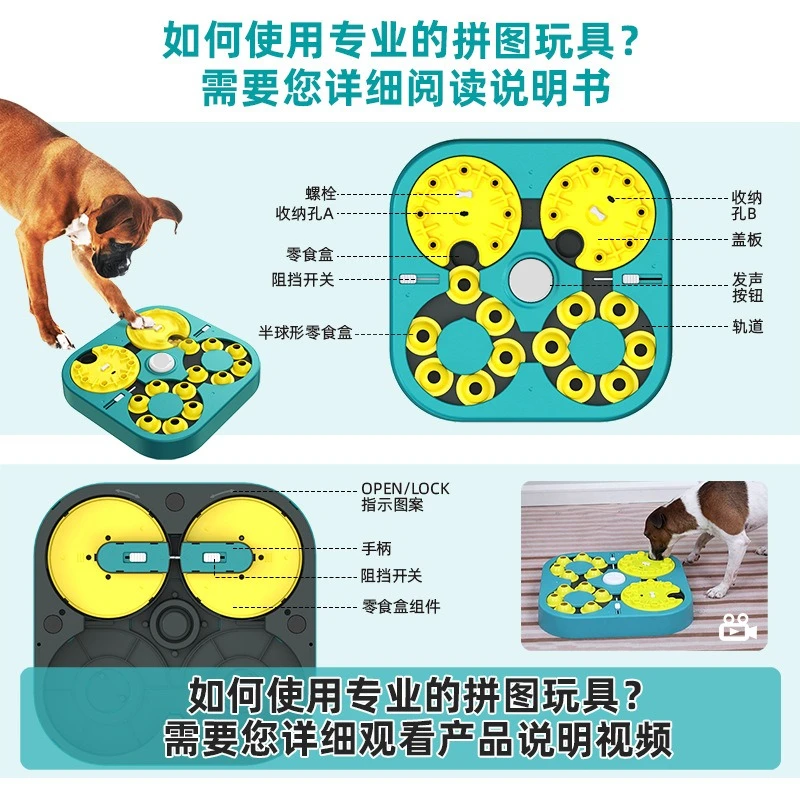 如何使用专业的拼图玩具？
需要您详细阅读说明书

螺栓
收纳孔A
零食盒
阻挡开关
半球形零食盒
收纳孔B
盖板
发声按钮
轨道

OPEN/LOCK
指示图案
手柄
阻挡开关
零食盒组件

如何使用专业的拼图玩具？
需要您详细观看产品说明视频