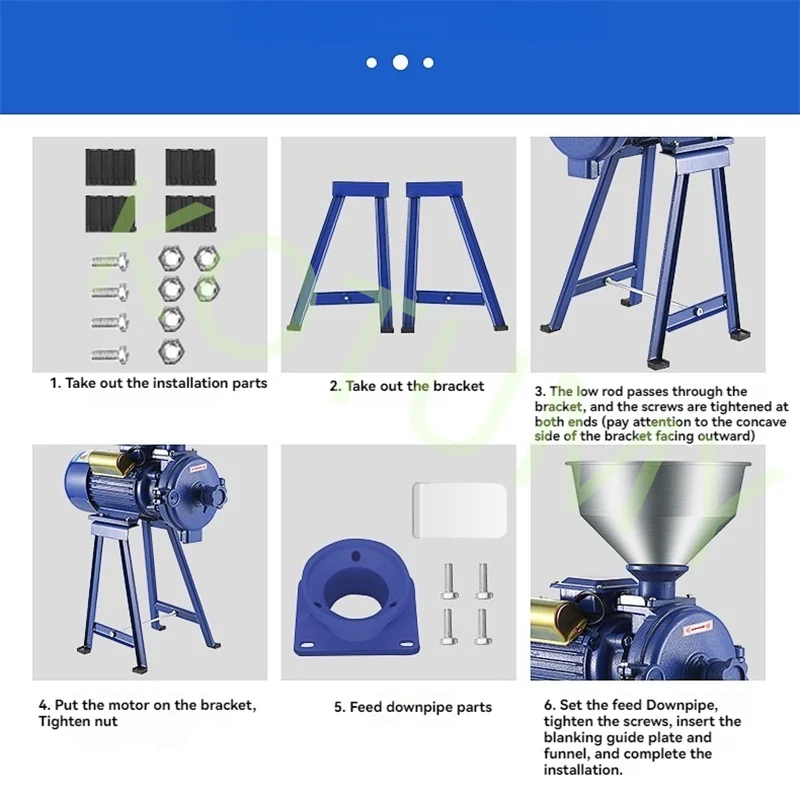 1. Take out the installation parts

2. Take out the bracket

3. The low rod passes through the bracket, and the screws are tightened at both ends (pay attention to the concave side of the bracket facing outward)

4. Put the motor on the bracket, Tighten nut

5. Feed downpipe parts

6. Set the feed Downpipe, tighten the screws, insert the blanking guide plate and funnel, and complete the installation.