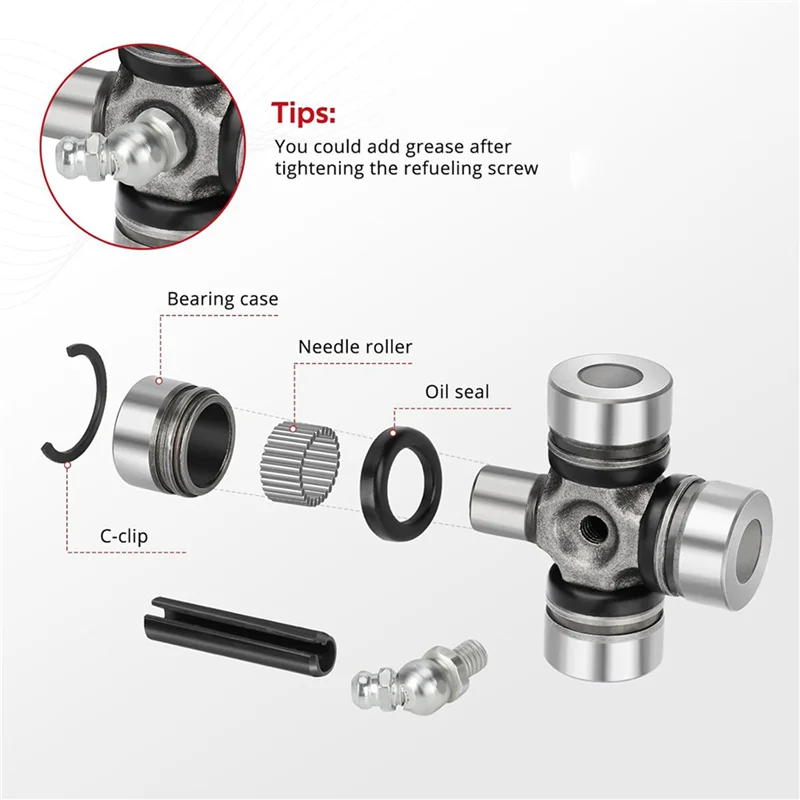 Tips:
You could add grease after tightening the refueling screw

Bearing case

Needle roller

Oil seal

C-clip