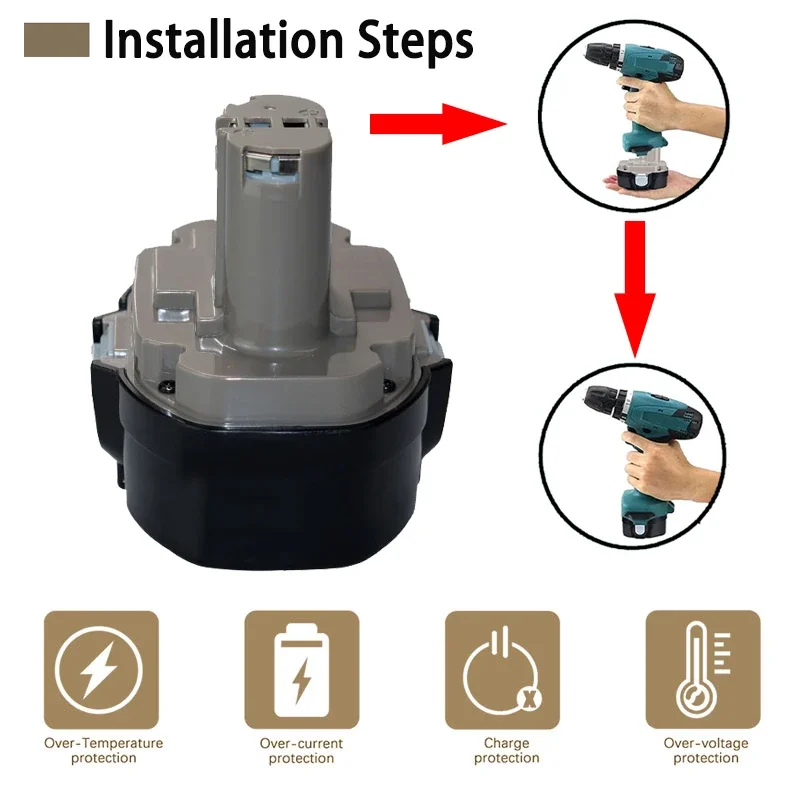 Installation Steps

Over-Temperature protection

Over-current protection

Charge protection

Over-voltage protection