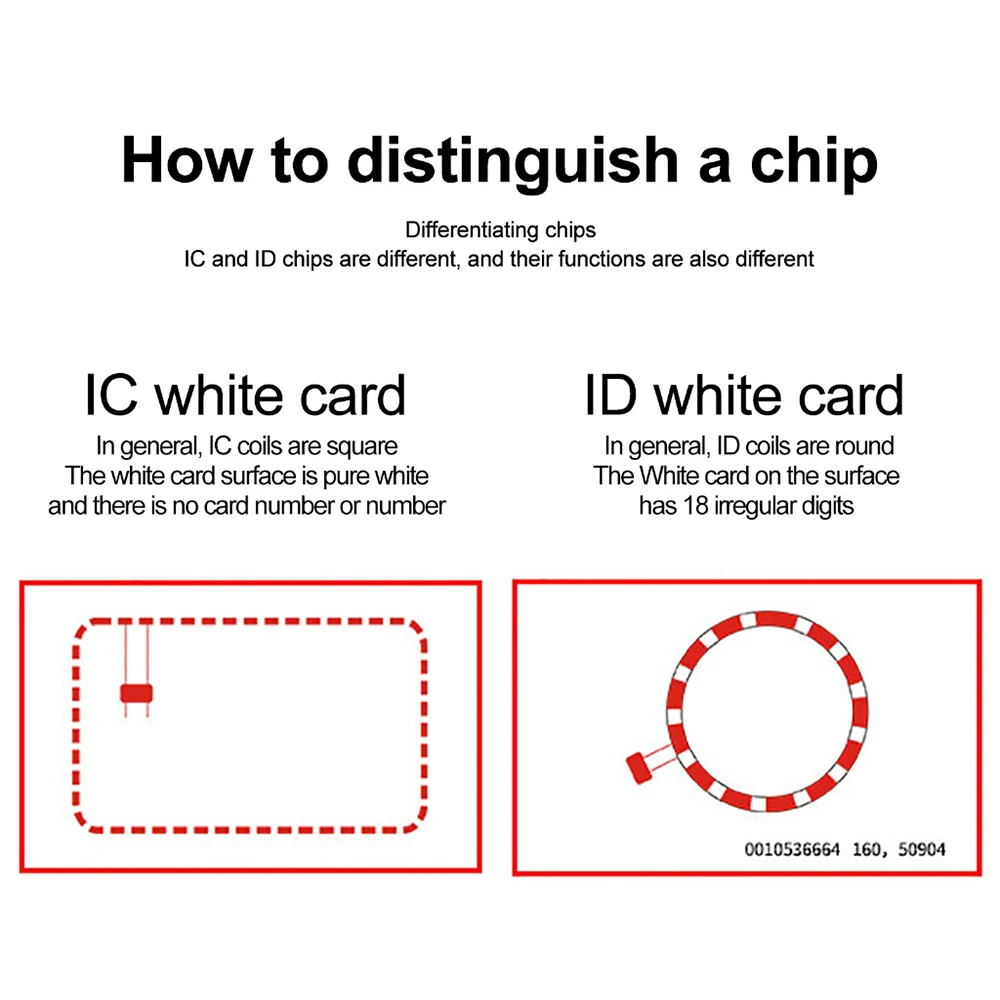 How to distinguish a chip

Differentiating chips
IC and ID chips are different, and their functions are also different

IC white card
In general, IC coils are square
The white card surface is pure white
and there is no card number or number

ID white card
In general, ID coils are round
The White card on the surface
has 18 irregular digits

0010536664 160, 50904