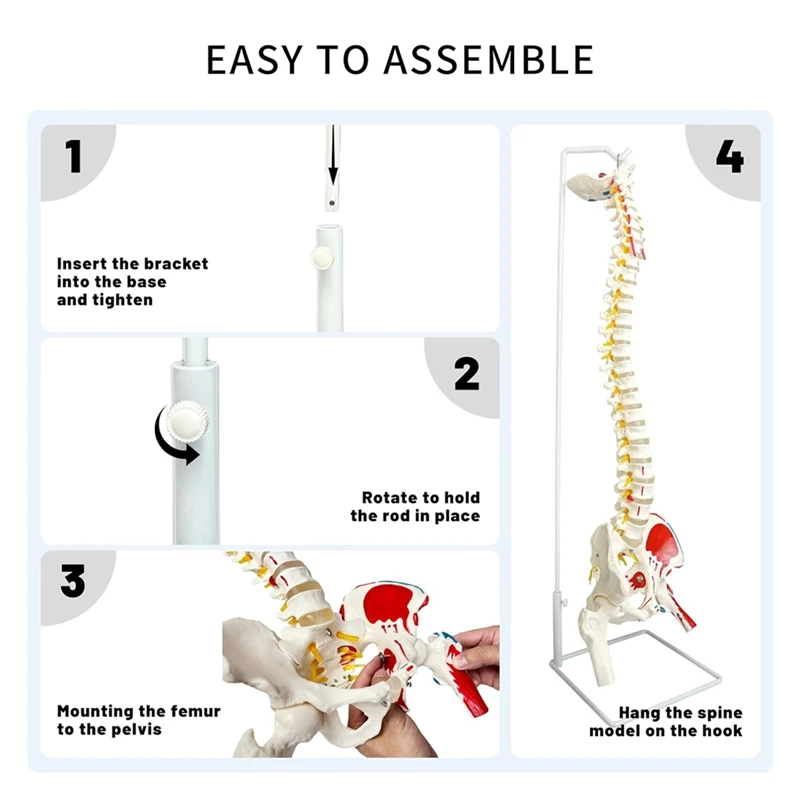 EASY TO ASSEMBLE

1

Insert the bracket into the base and tighten

2

Rotate to hold the rod in place

3

Mounting the femur to the pelvis

4

Hang the spine model on the hook