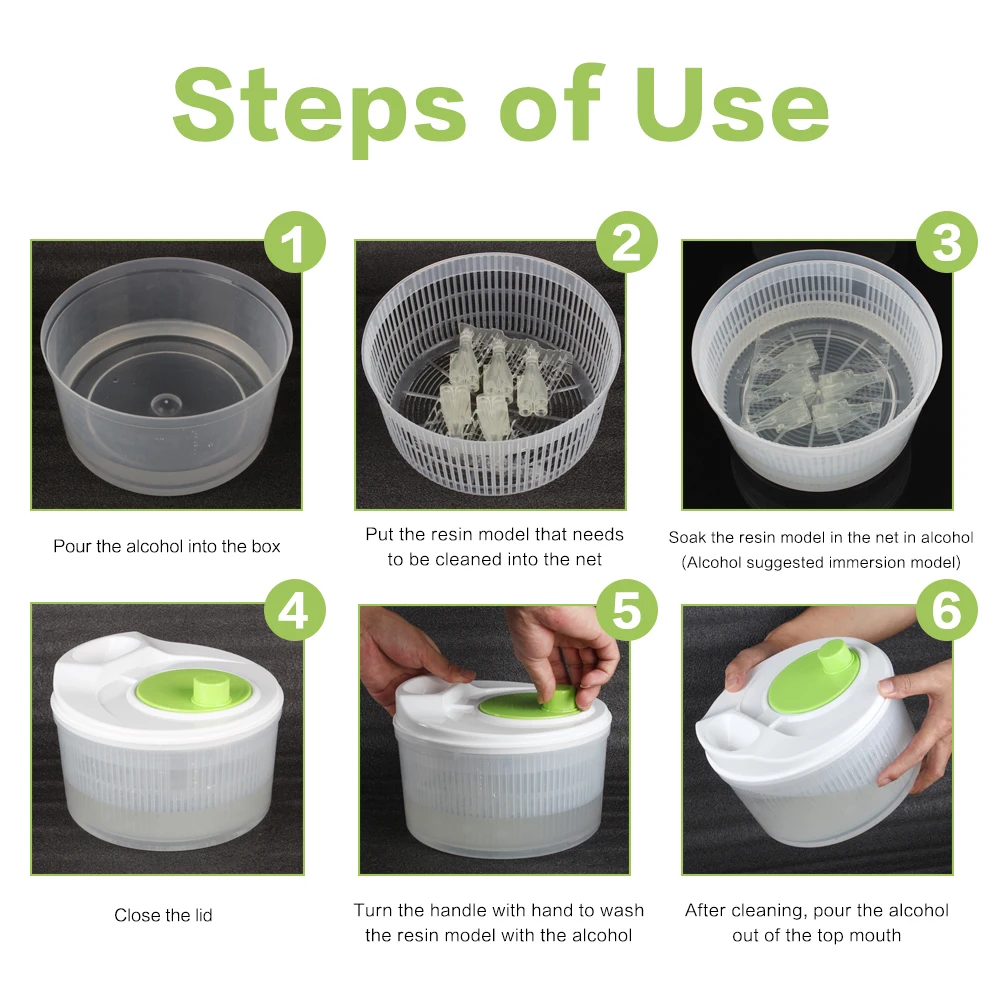 Steps of Use

1

Pour the alcohol into the box

2

Put the resin model that needs to be cleaned into the net

3

Soak the resin model in the net in alcohol (Alcohol suggested immersion model)

4

Close the lid

5

Turn the handle with hand to wash the resin model with the alcohol

6

After cleaning, pour the alcohol out of the top mouth