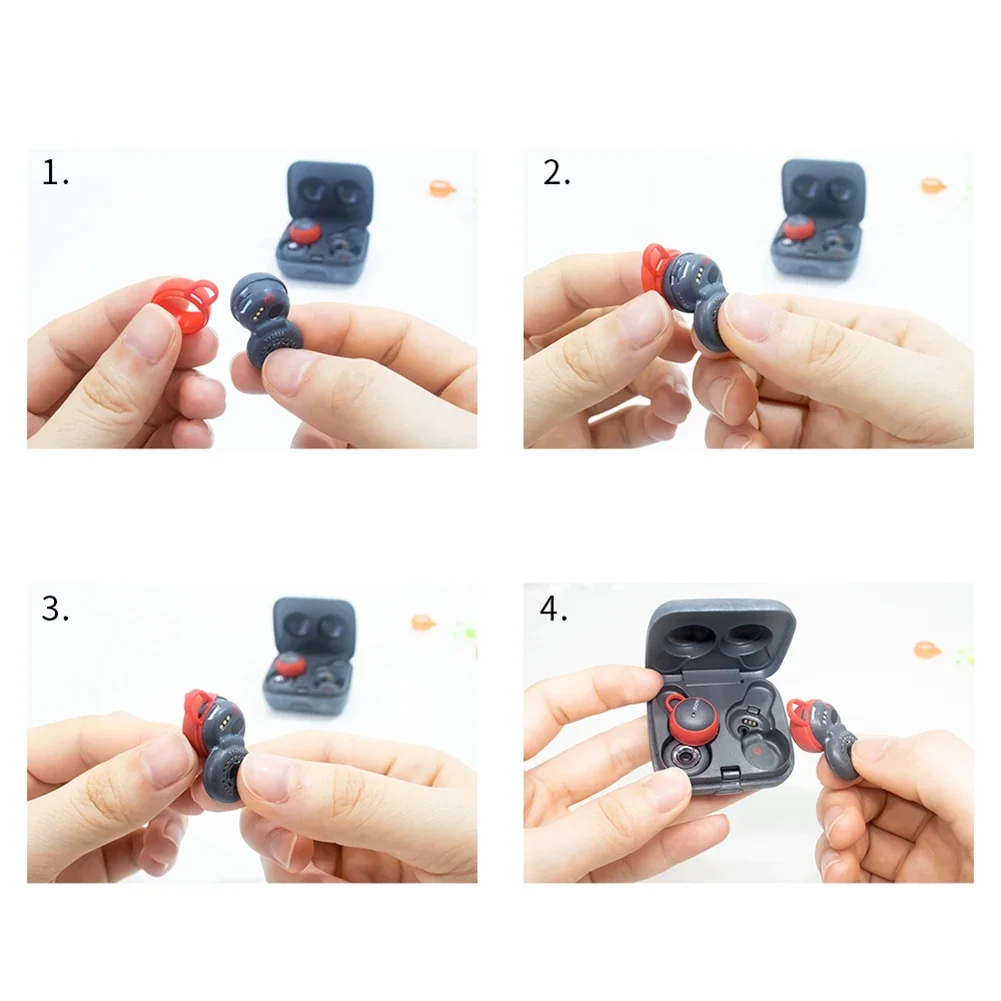 1.

2.

3.

4.