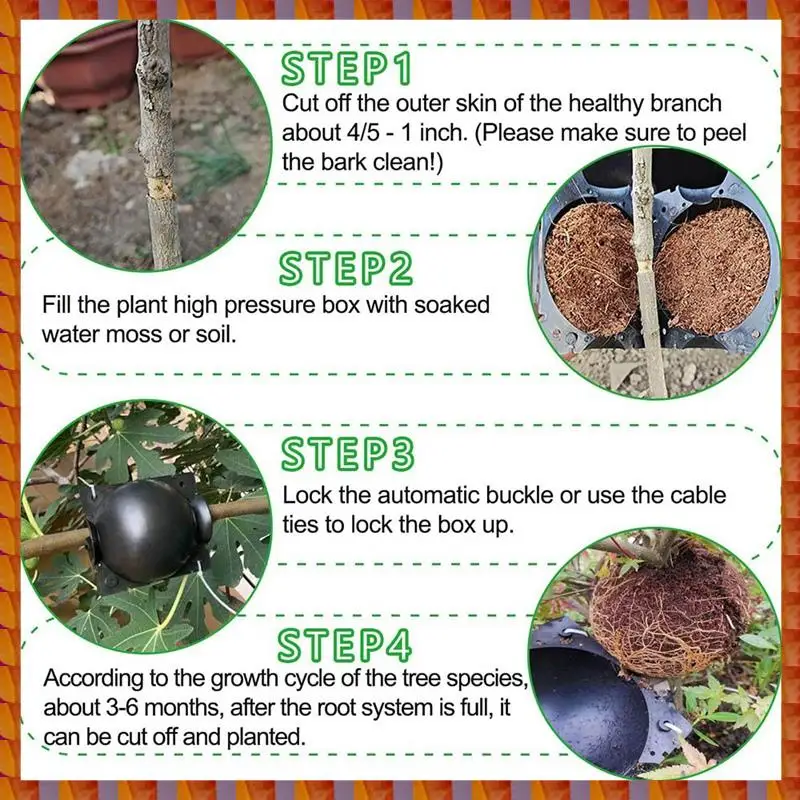 STEP1

Cut off the outer skin of the healthy branch about 4/5 - 1 inch. (Please make sure to peel the bark clean!)

STEP2

Fill the plant high pressure box with soaked water moss or soil.

STEP3

Lock the automatic buckle or use the cable ties to lock the box up.

STEP4

According to the growth cycle of the tree species, about 3-6 months, after the root system is full, it can be cut off and planted.