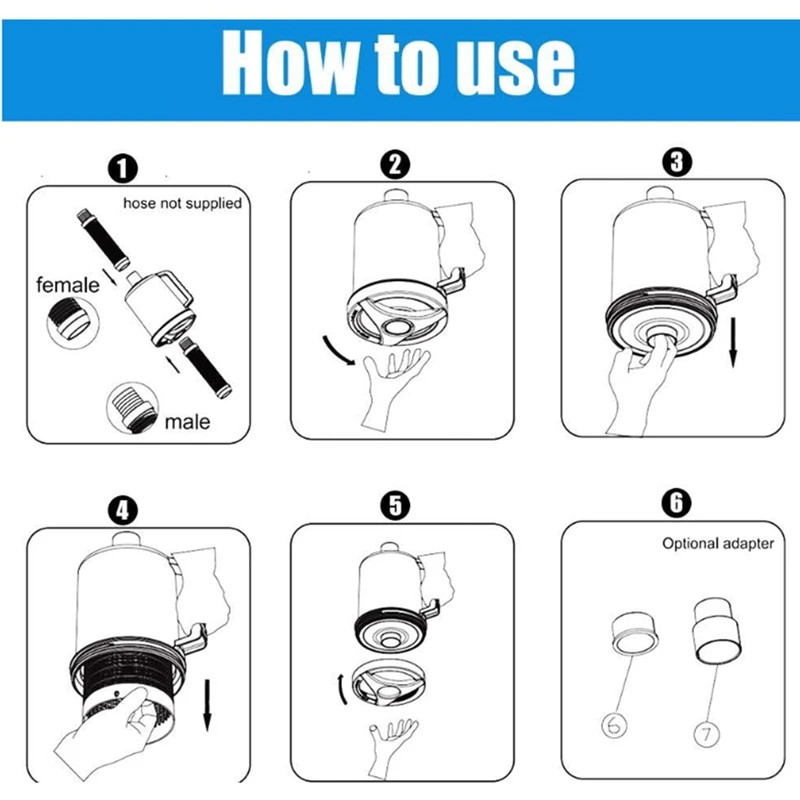 How to use

1
hose not supplied
female
male

2

3

4

5

6
Optional adapter
6
7