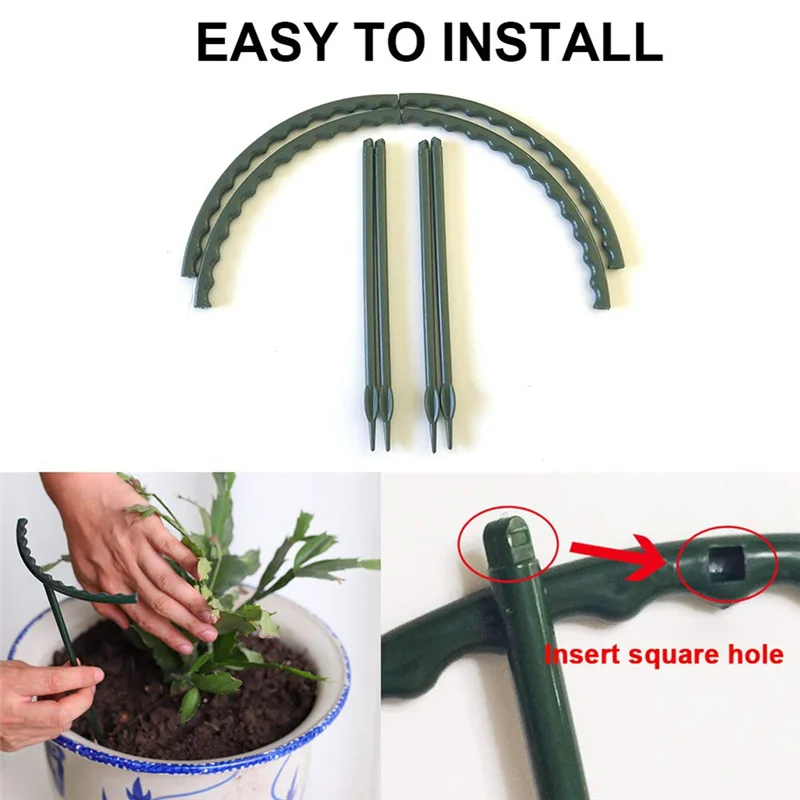 EASY TO INSTALL

Insert square hole