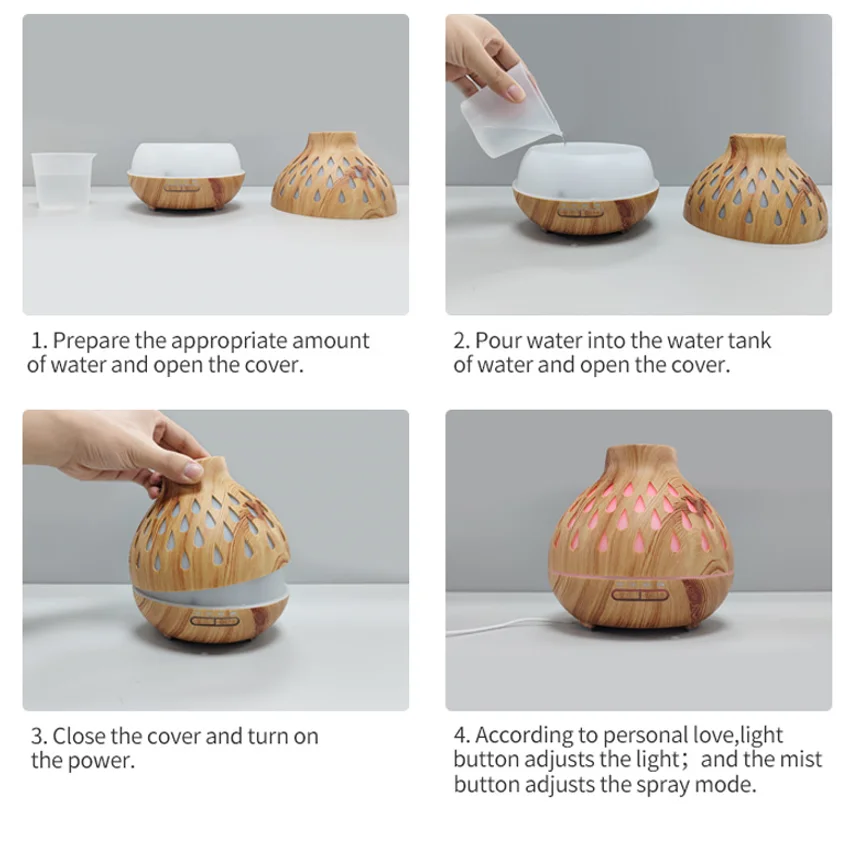 1. Prepare the appropriate amount of water and open the cover.

2. Pour water into the water tank of water and open the cover.

3. Close the cover and turn on the power.

4. According to personal love,light button adjusts the light； and the mist button adjusts the spray mode.