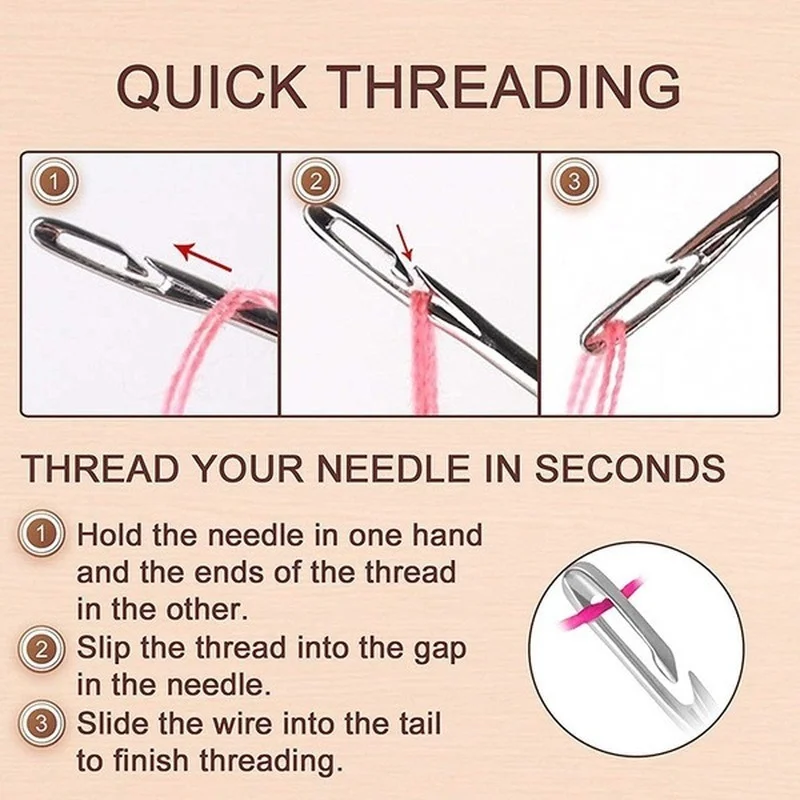 QUICK THREADING

1

2

3

THREAD YOUR NEEDLE IN SECONDS

1 Hold the needle in one hand and the ends of the thread in the other.

2 Slip the thread into the gap in the needle.

3 Slide the wire into the tail to finish threading.