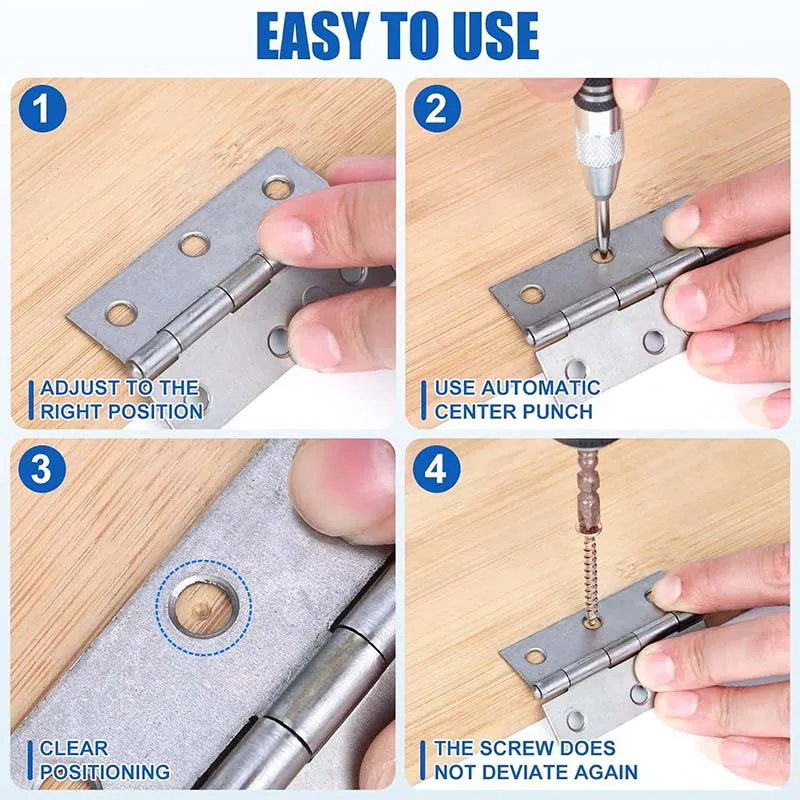 EASY TO USE

1

ADJUST TO THE RIGHT POSITION

2

USE AUTOMATIC CENTER PUNCH

3

CLEAR POSITIONING

4

THE SCREW DOES NOT DEVIATE AGAIN