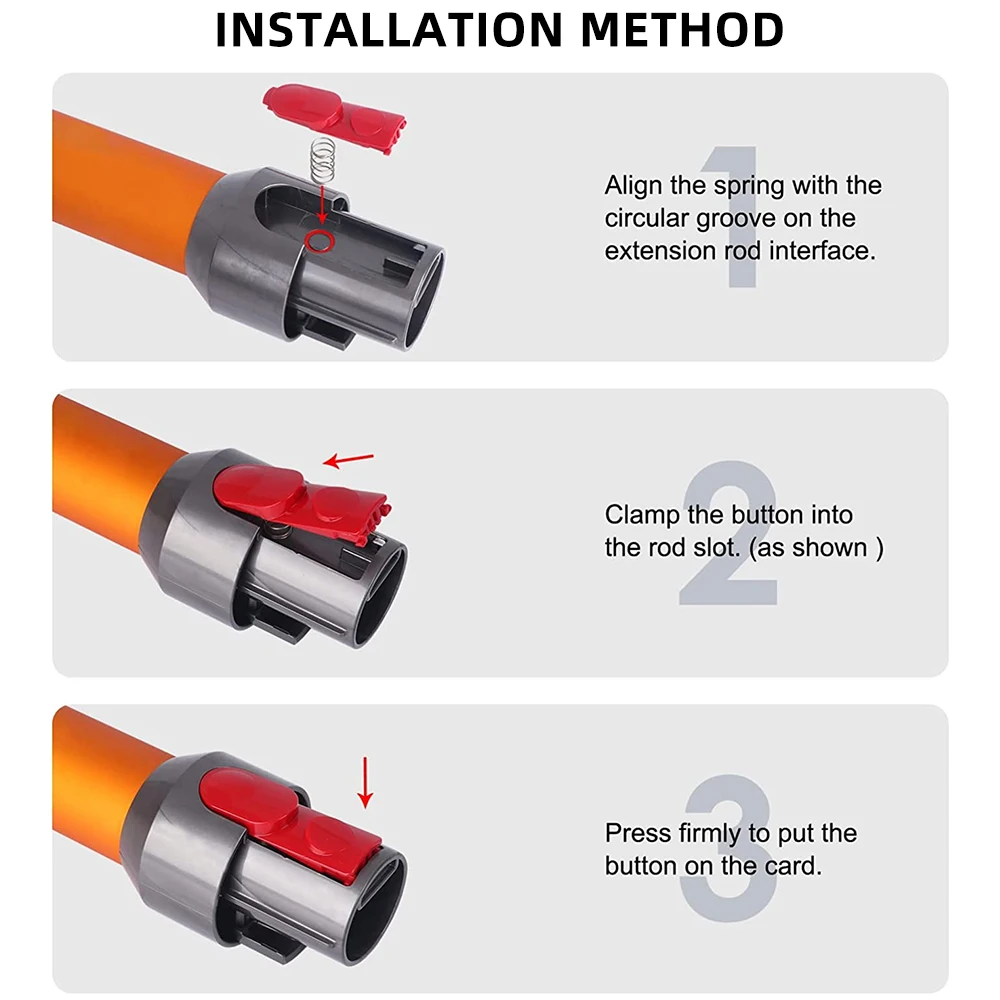 INSTALLATION METHOD

1

Align the spring with the circular groove on the extension rod interface.

2

Clamp the button into the rod slot. (as shown )

3

Press firmly to put the button on the card.