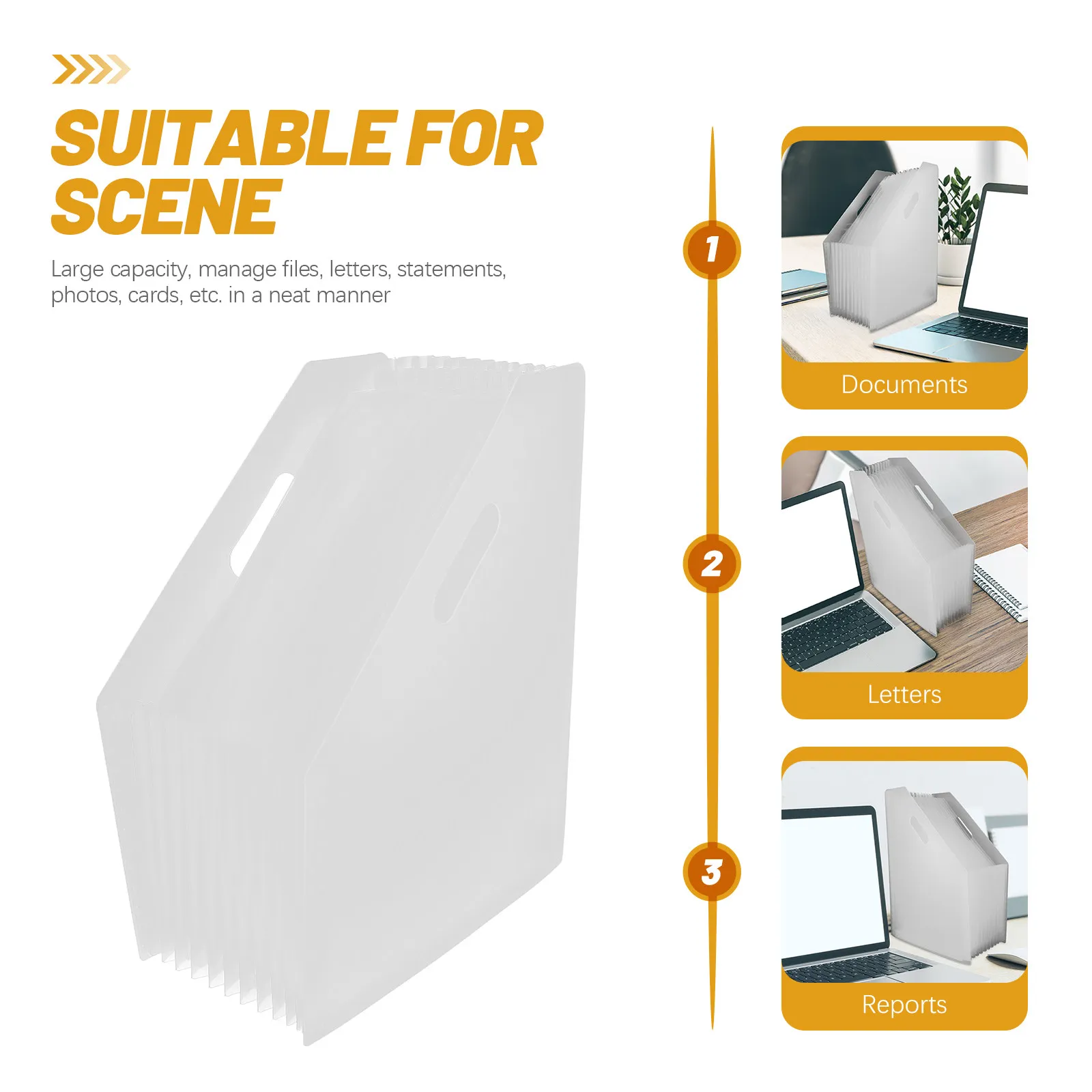 SUITABLE FOR SCENE

Large capacity, manage files, letters, statements, photos, cards, etc. in a neat manner

1

Documents

2

Letters

3

Reports