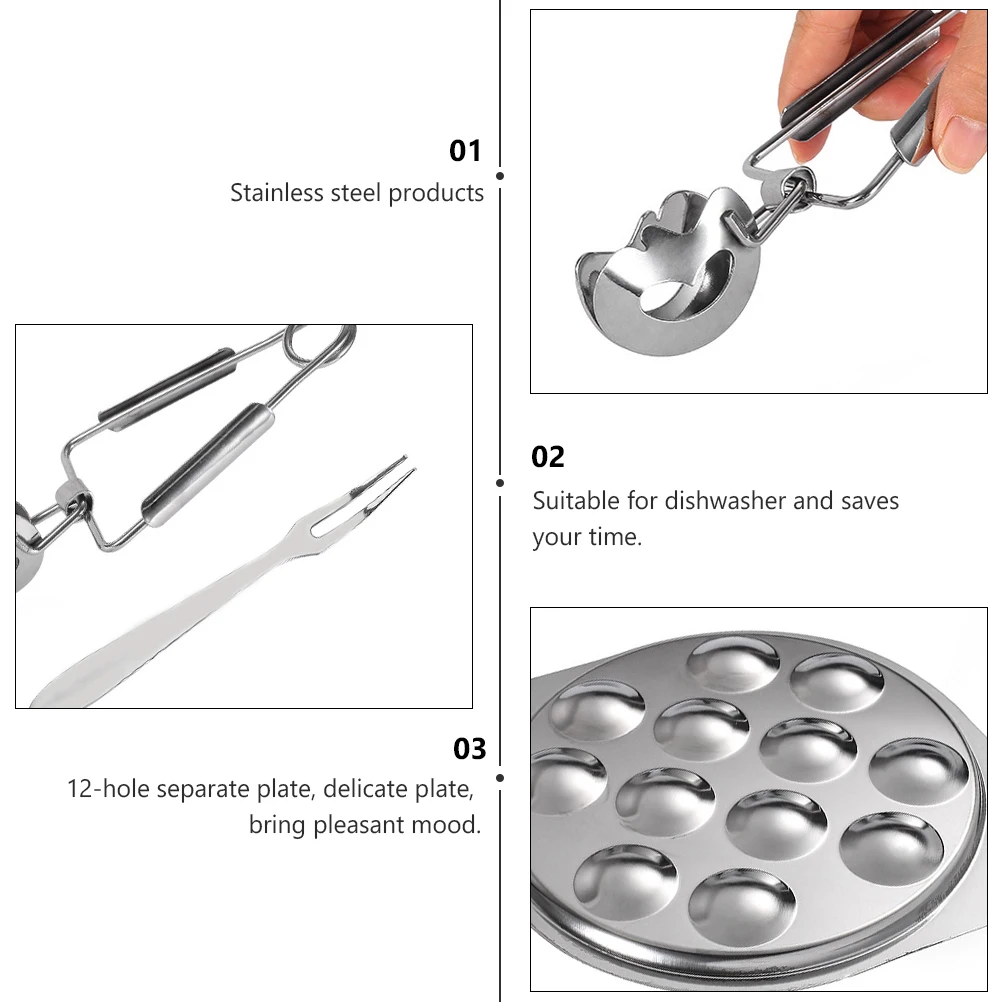 01
Stainless steel products

02
Suitable for dishwasher and saves your time.

03
12-hole separate plate, delicate plate, bring pleasant mood.