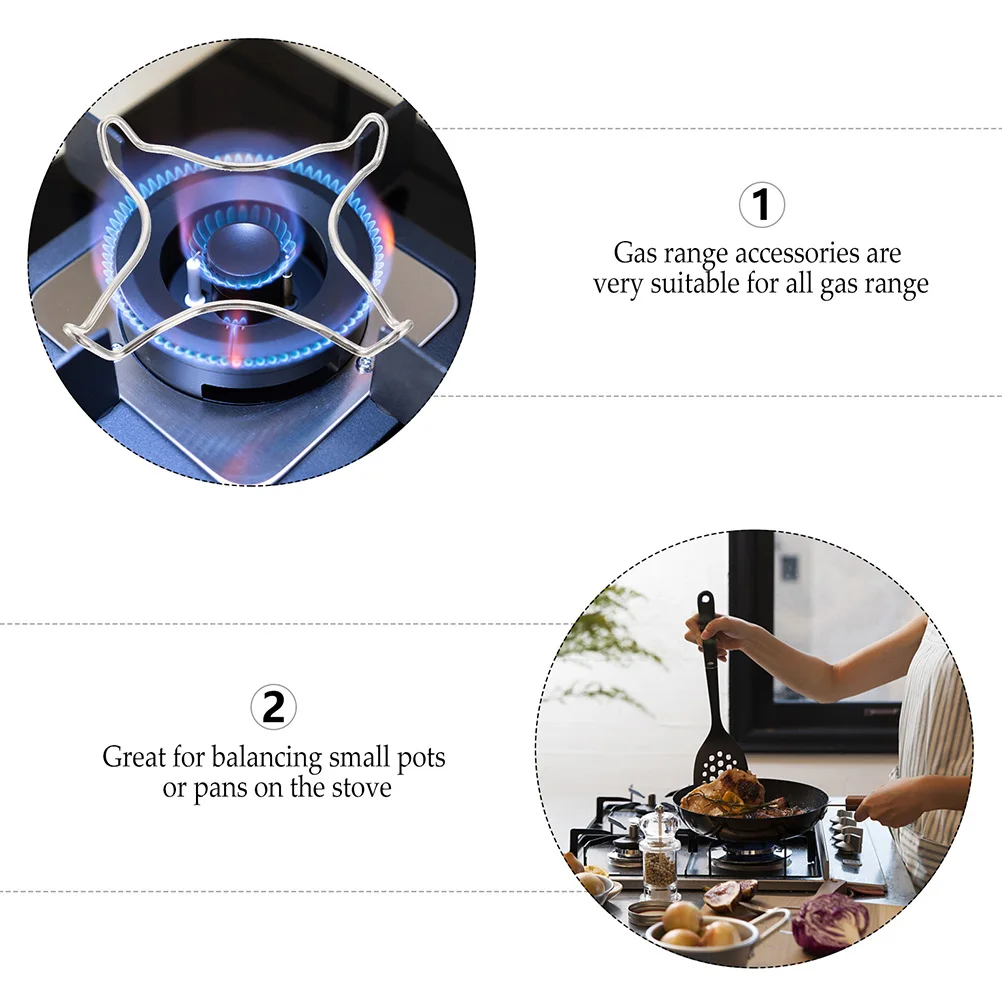 1

Gas range accessories are very suitable for all gas range

2

Great for balancing small pots or pans on the stove