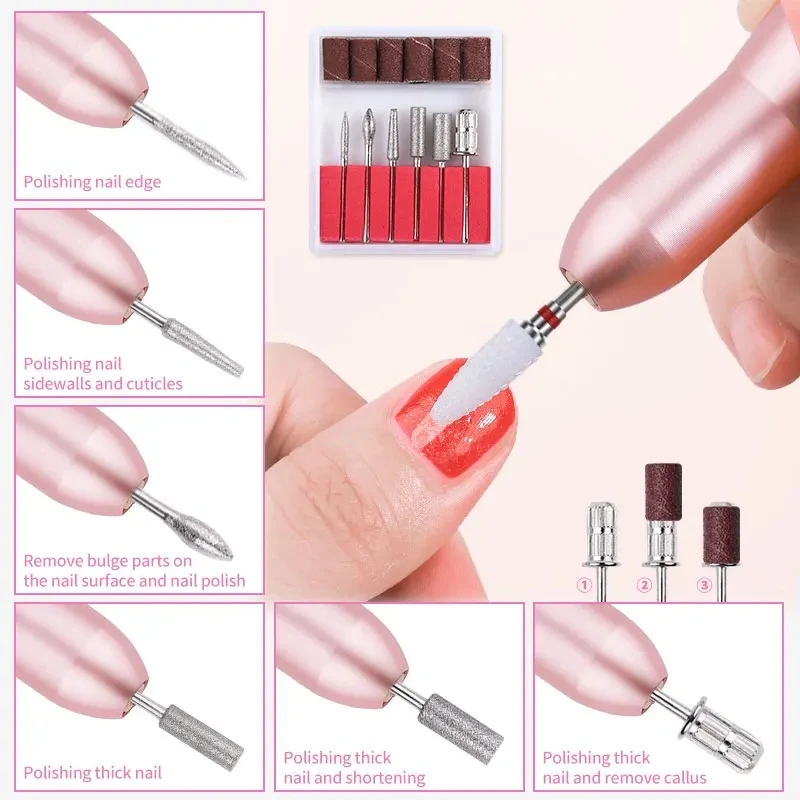 Polishing nail edge

Polishing nail sidewalls and cuticles

Remove bulge parts on the nail surface and nail polish

① ② ③

Polishing thick nail

Polishing thick nail and shortening

Polishing thick nail and remove callus