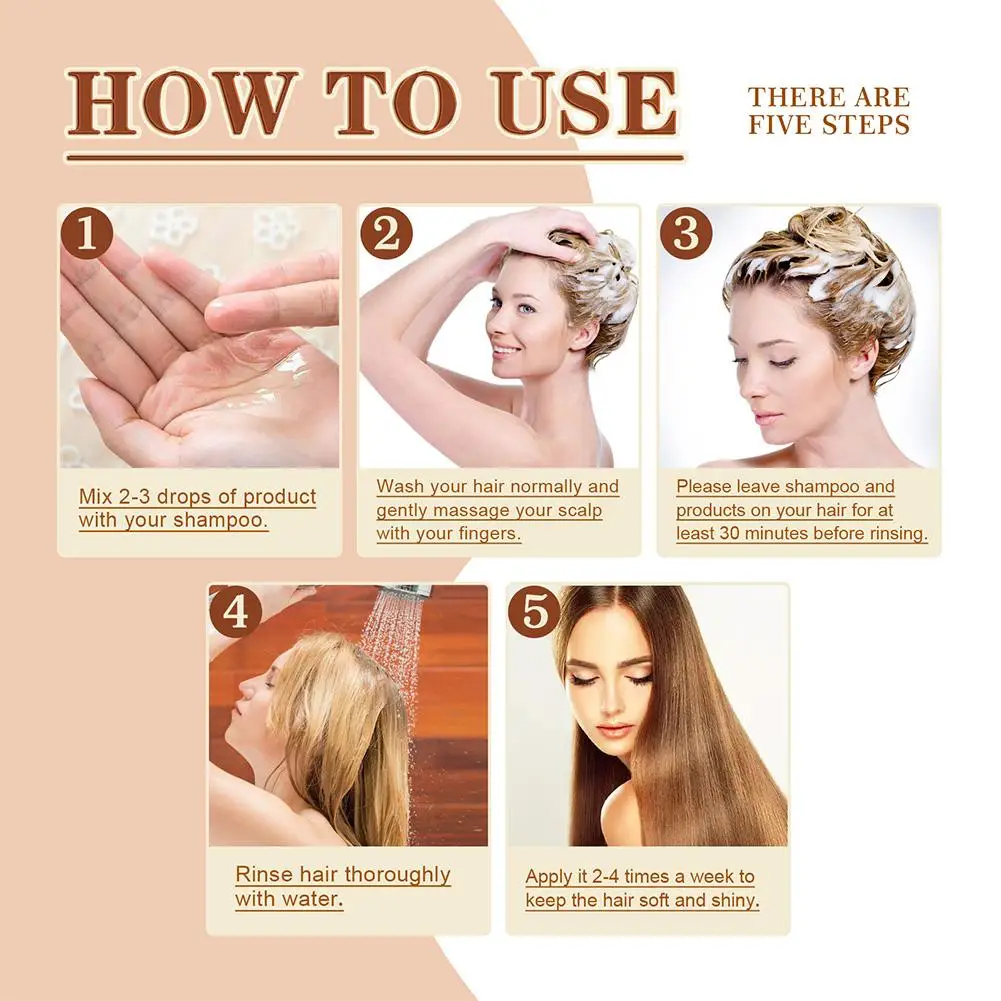 HOW TO USE

THERE ARE FIVE STEPS

1

Mix 2-3 drops of product with your shampoo.

2

Wash your hair normally and gently massage your scalp with your fingers.

3

Please leave shampoo and products on your hair for at least 30 minutes before rinsing.

4

Rinse hair thoroughly with water.

5

Apply it 2-4 times a week to keep the hair soft and shiny.