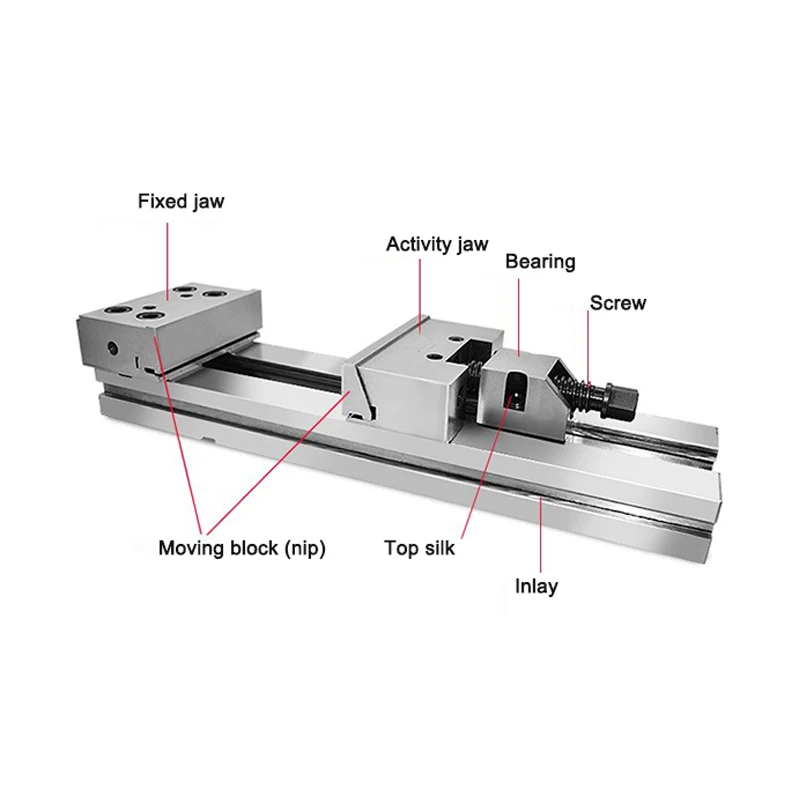 Fixed jaw

Activity jaw

Bearing

Screw

Moving block (nip)

Top silk

Inlay