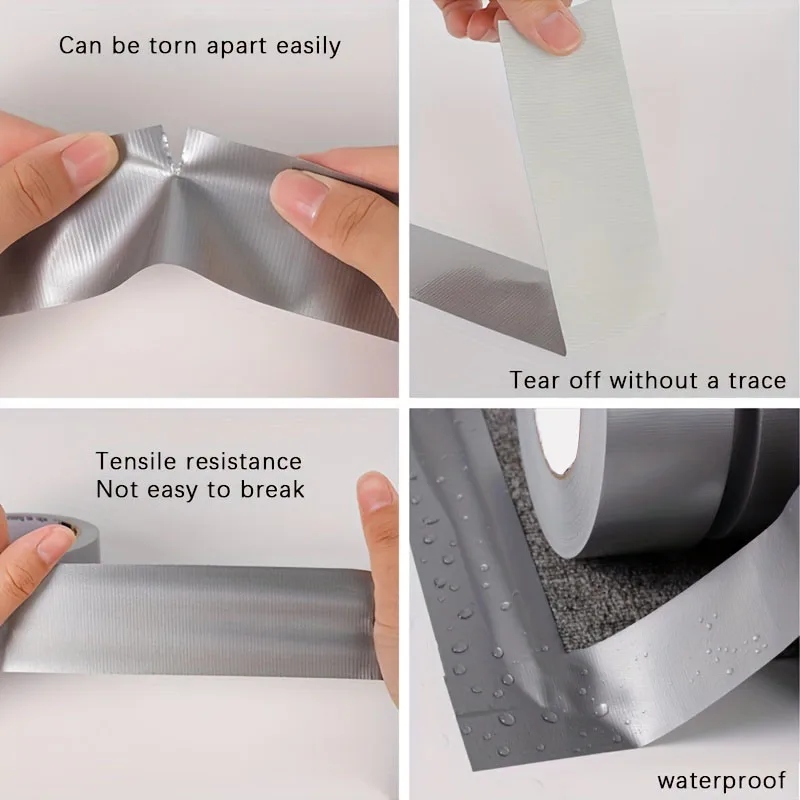 Can be torn apart easily

Tear off without a trace

Tensile resistance
Not easy to break

waterproof