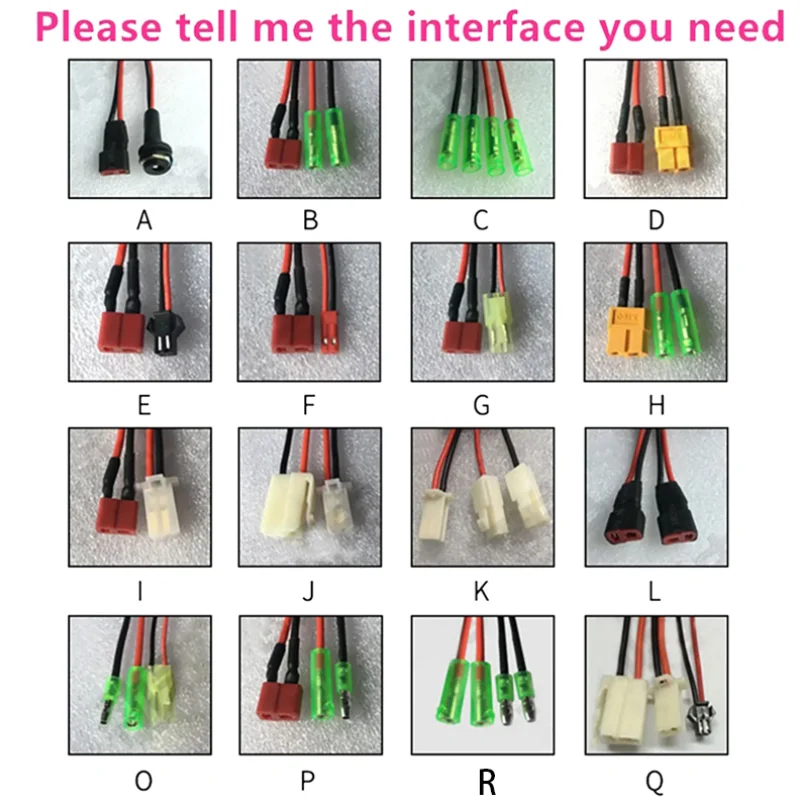 Please tell me the interface you need

A B C D

E F G H

I J K L

O P R Q