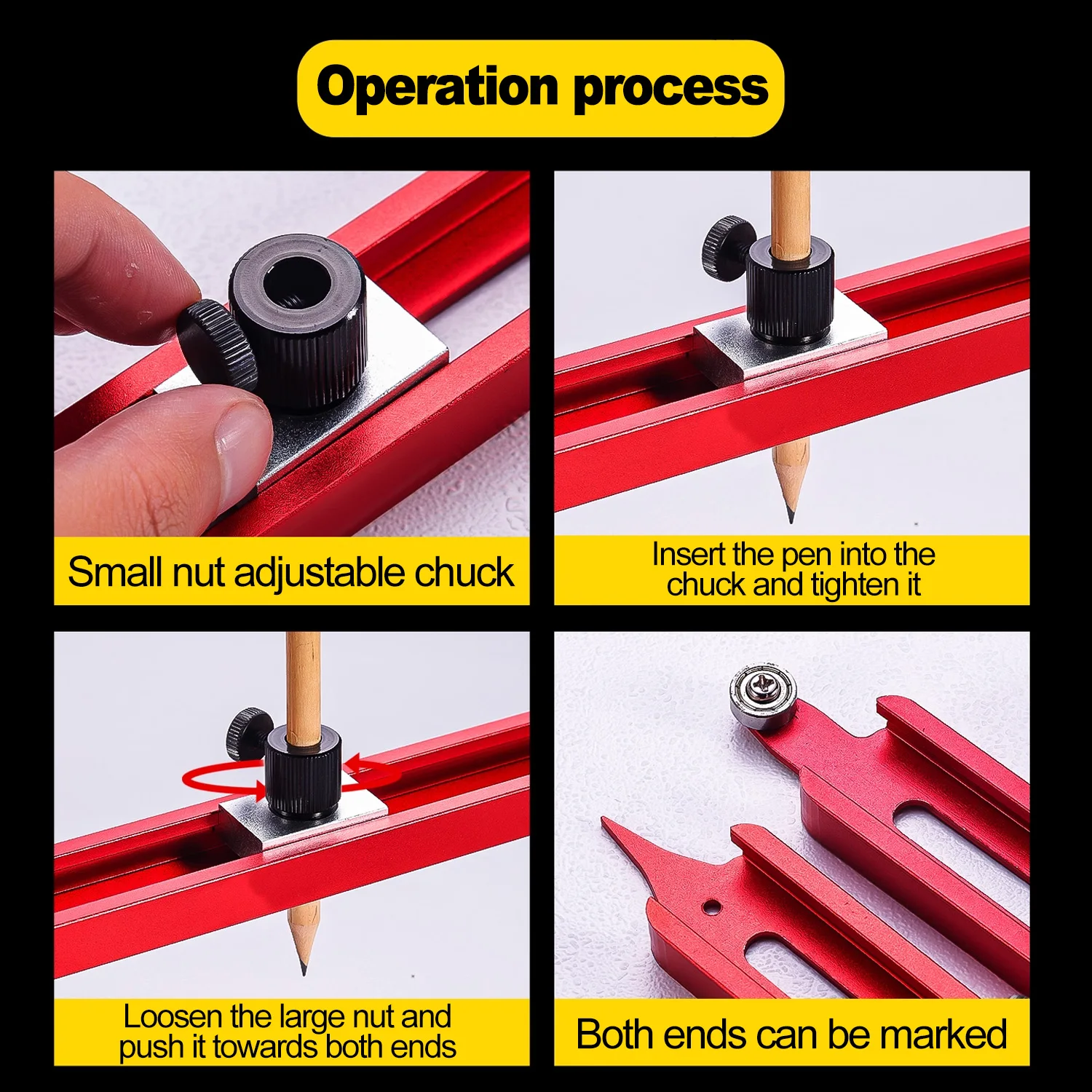 Operation process

Small nut adjustable chuck

Insert the pen into the chuck and tighten it

Loosen the large nut and push it towards both ends

Both ends can be marked