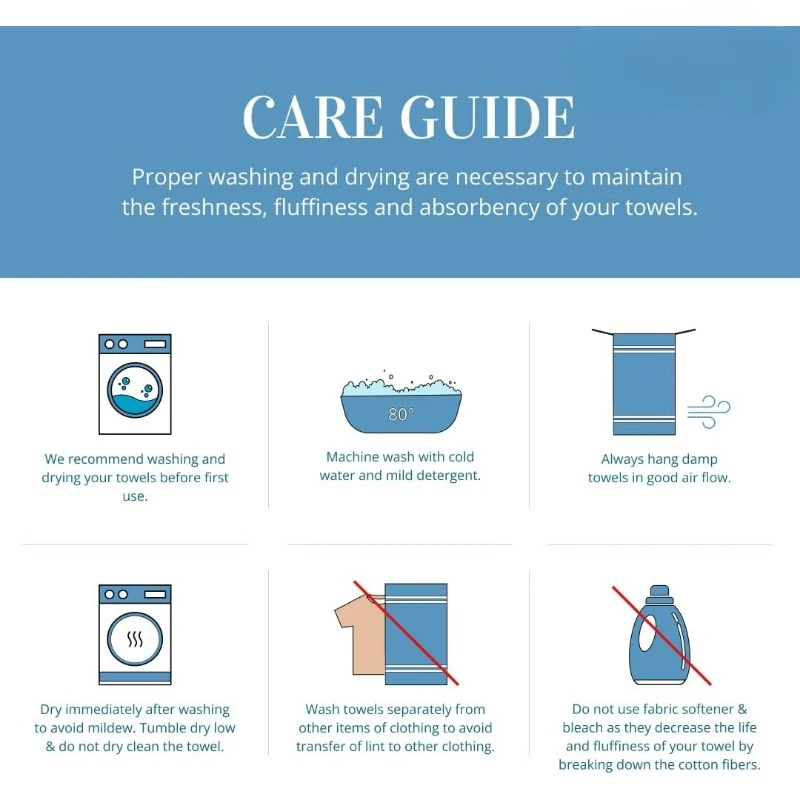 CARE GUIDE

Proper washing and drying are necessary to maintain the freshness, fluffiness and absorbency of your towels.

We recommend washing and drying your towels before first use.

80°

Machine wash with cold water and mild detergent.

Always hang damp towels in good air flow.

Dry immediately after washing to avoid mildew. Tumble dry low & do not dry clean the towel.

Wash towels separately from other items of clothing to avoid transfer of lint to other clothing.

Do not use fabric softener & bleach as they decrease the life and fluffiness of your towel by breaking down the cotton fibers.