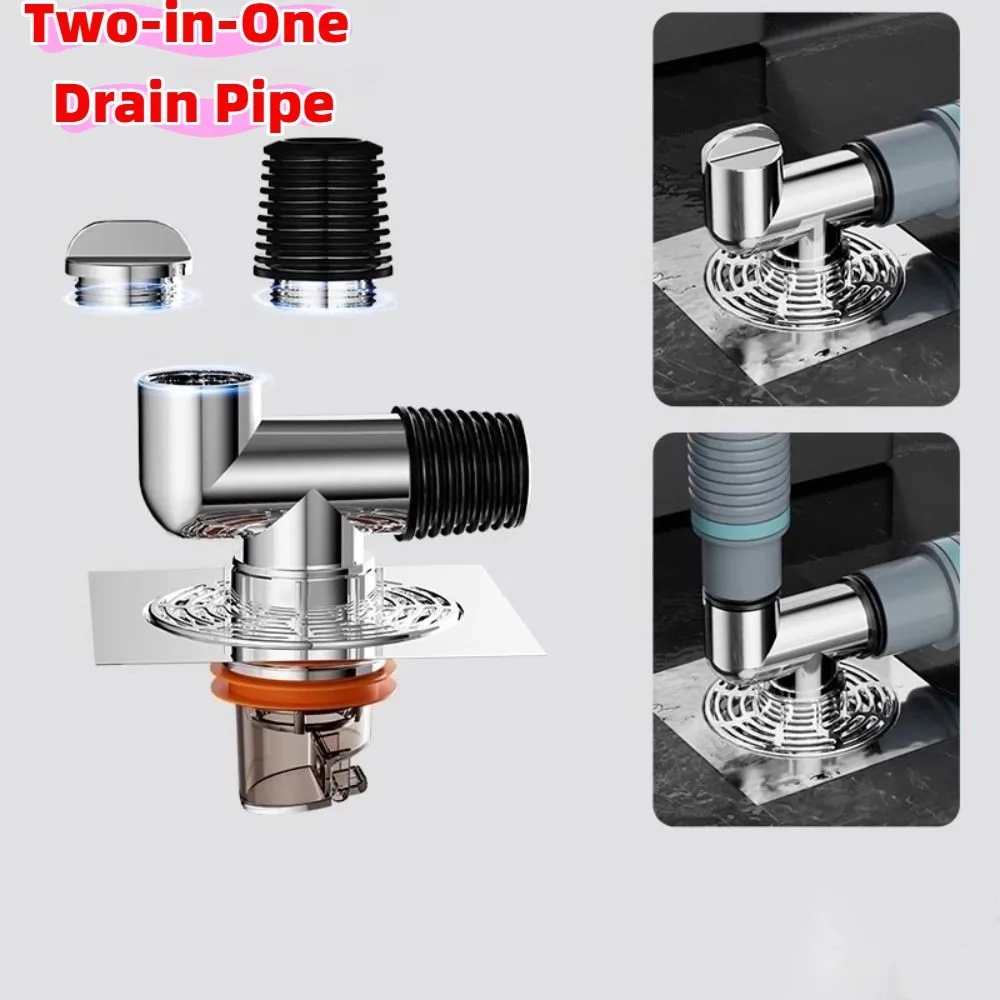 Two-in-One
Drain Pipe