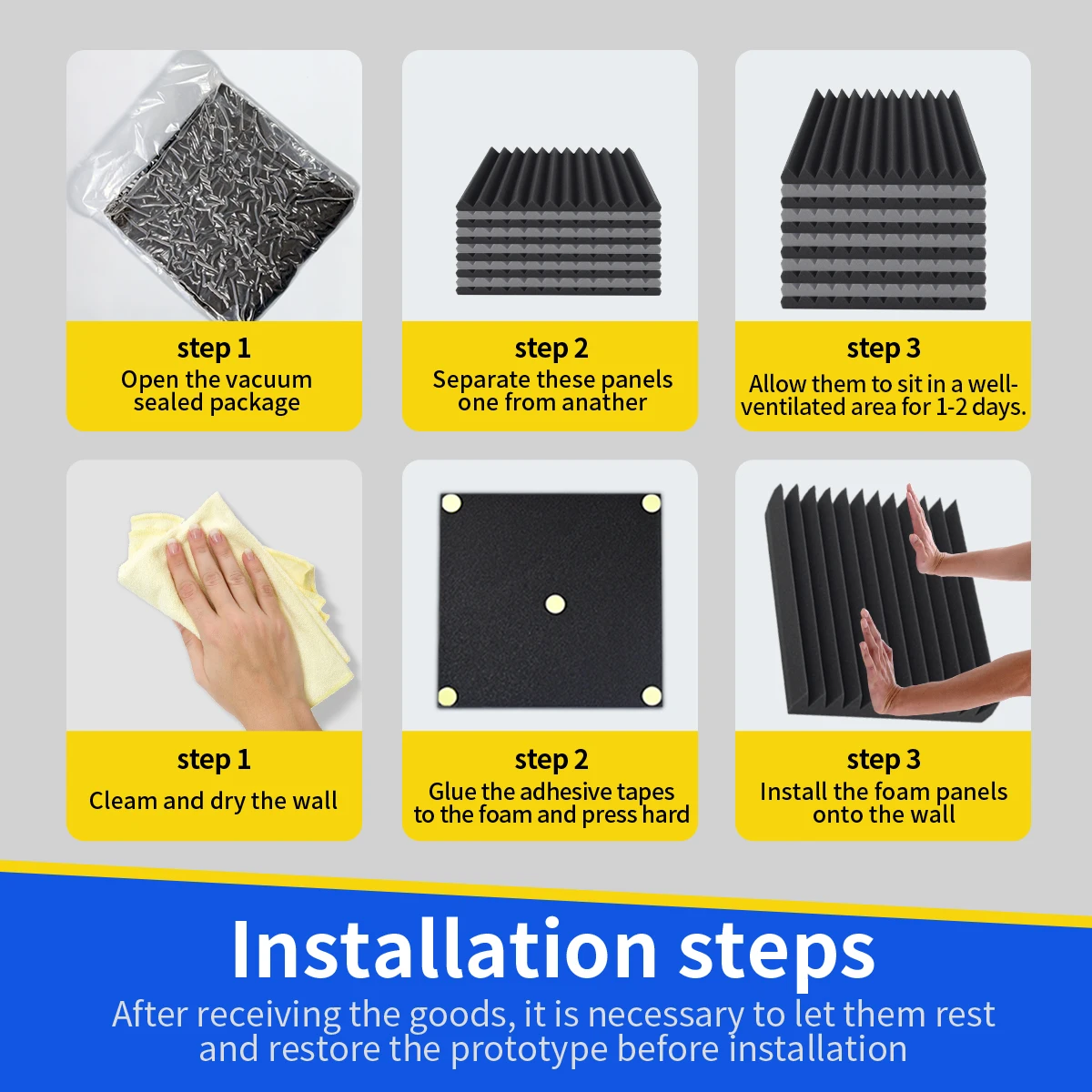 step 1
Open the vacuum sealed package

step 2
Separate these panels one from anather

step 3
Allow them to sit in a well-ventilated area for 1-2 days.

step 1
Cleam and dry the wall

step 2
Glue the adhesive tapes to the foam and press hard

step 3
Install the foam panels onto the wall

Installation steps

After receiving the goods, it is necessary to let them rest and restore the prototype before installation