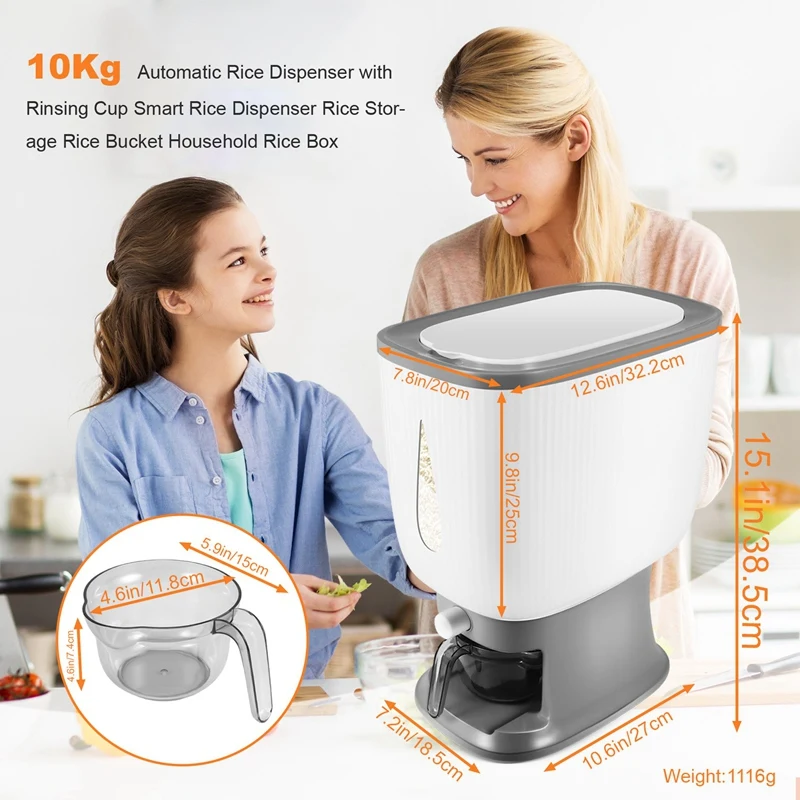 10Kg Automatic Rice Dispenser with Rinsing Cup Smart Rice Dispenser Rice Storage Rice Bucket Household Rice Box

7.8in/20cm

12.6in/32.2cm

9.8in/25cm

15.1in/38.5cm

5.9in/15cm

4.6in/11.8cm

4.6in/7.4cm

7.2in/18.5cm

10.6in/27cm

Weight:1116g