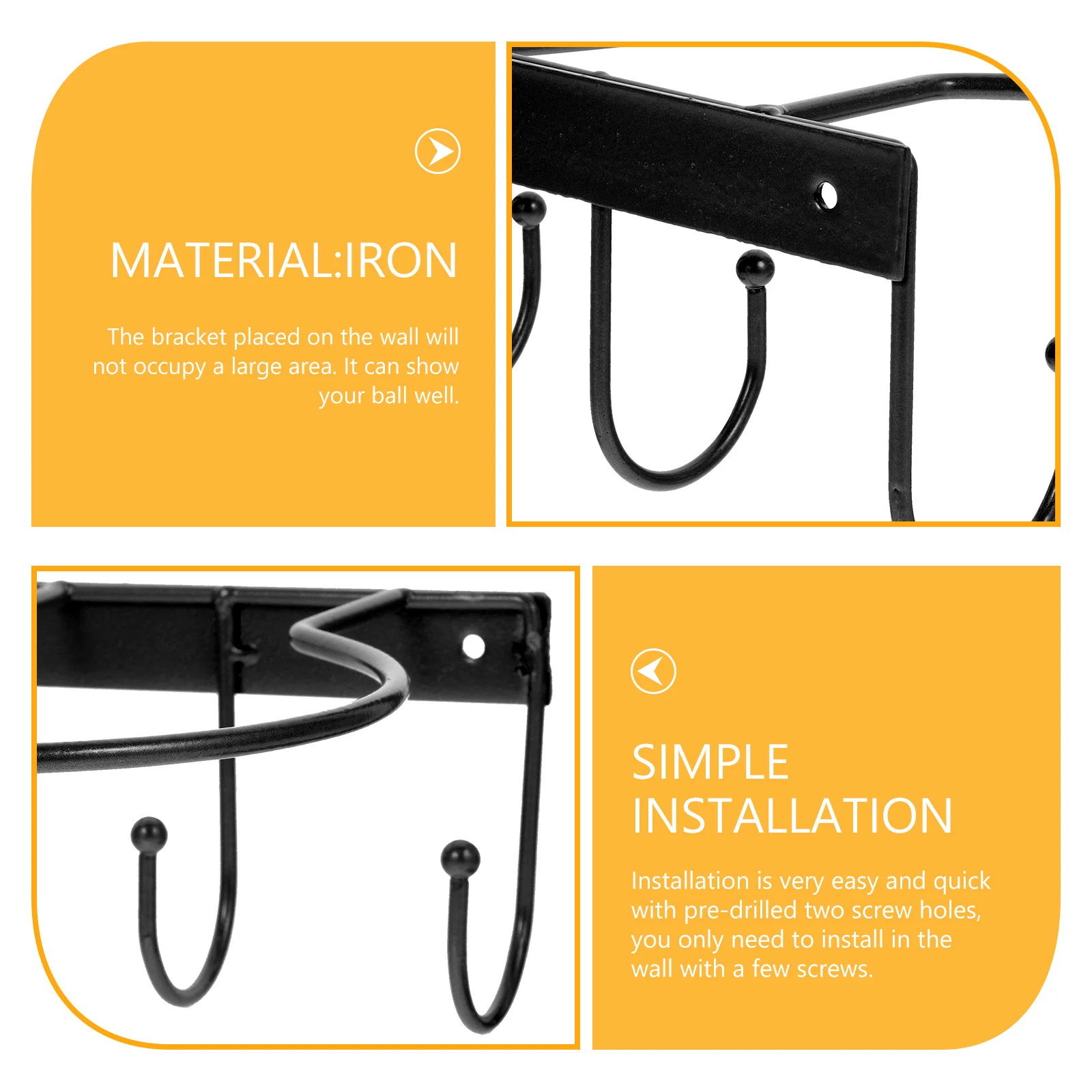 MATERIAL:IRON

The bracket placed on the wall will not occupy a large area. It can show your ball well.

SIMPLE INSTALLATION

Installation is very easy and quick with pre-drilled two screw holes, you only need to install in the wall with a few screws.