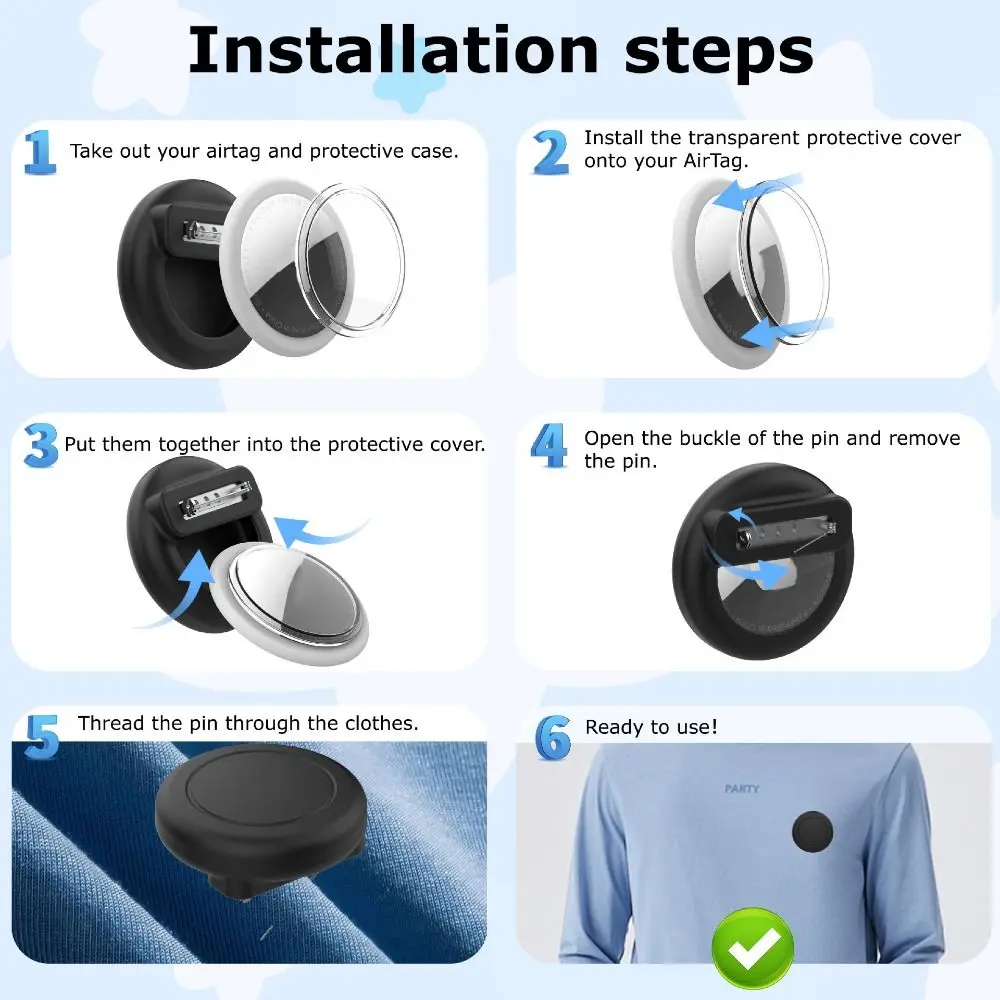 Installation steps

1 Take out your airtag and protective case.

2 Install the transparent protective cover onto your AirTag.

3 Put them together into the protective cover.

4 Open the buckle of the pin and remove the pin.

5 Thread the pin through the clothes.

6 Ready to use!

PARTY