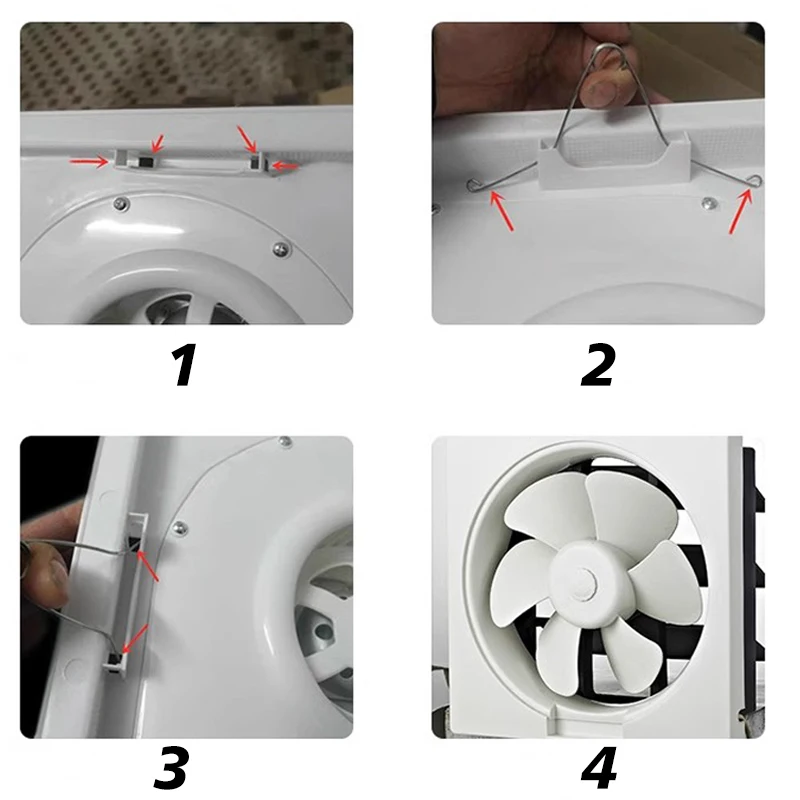 1

2

3

4