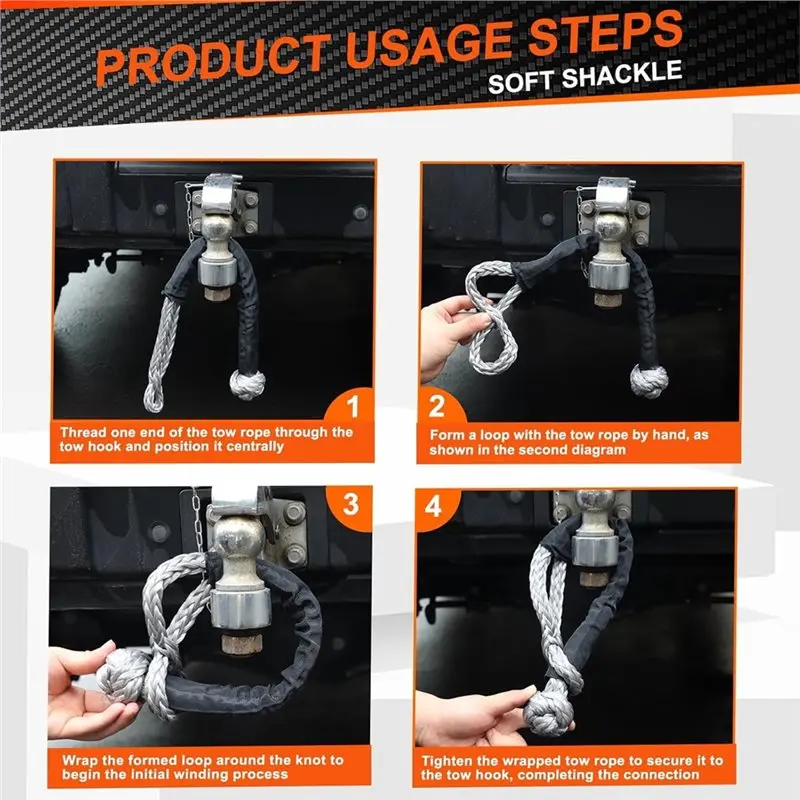 PRODUCT USAGE STEPS
SOFT SHACKLE

1
Thread one end of the tow rope through the tow hook and position it centrally

2
Form a loop with the tow rope by hand, as shown in the second diagram

3
Wrap the formed loop around the knot to begin the initial winding process

4
Tighten the wrapped tow rope to secure it to the tow hook, completing the connection