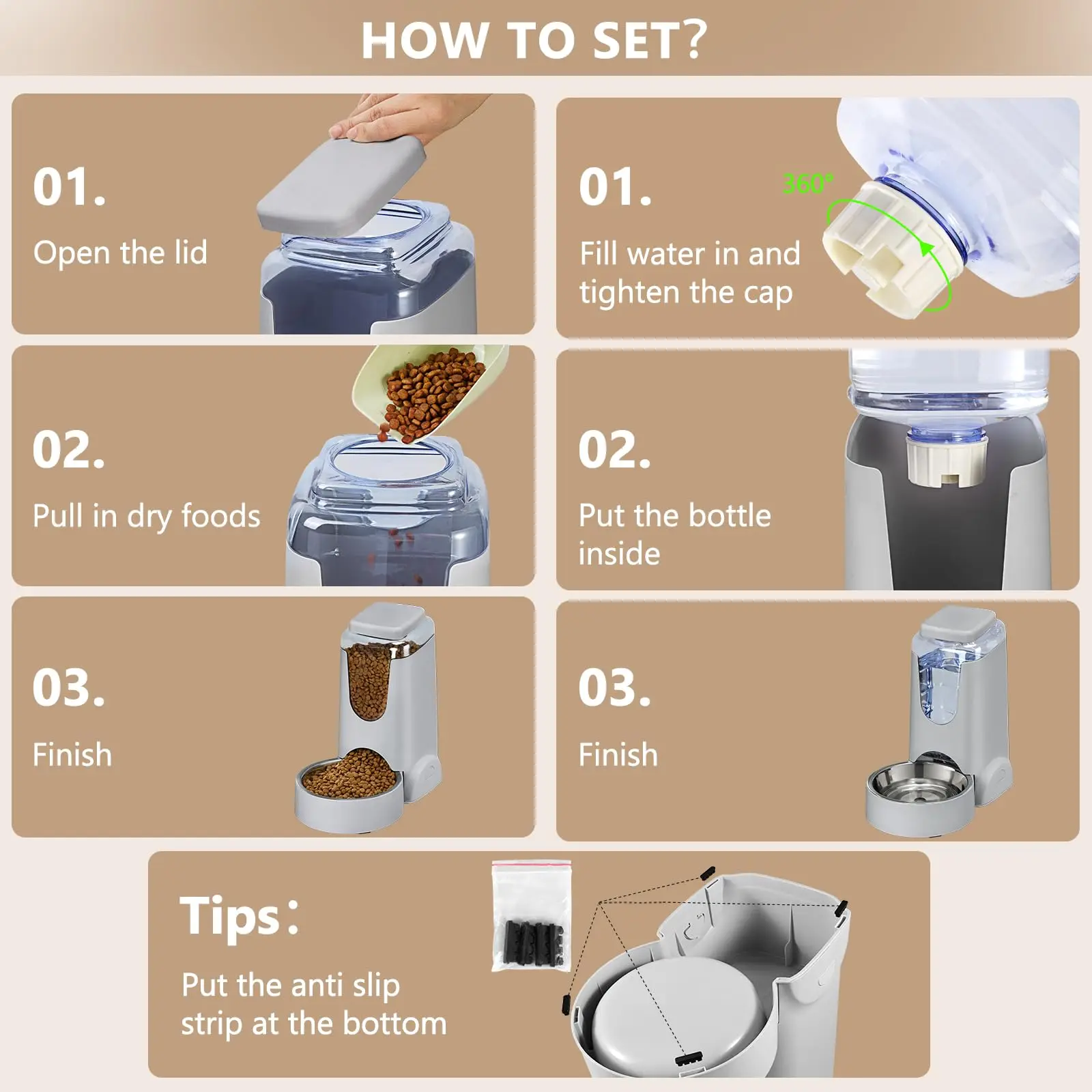 HOW TO SET?

01.
Open the lid

02.
Pull in dry foods

03.
Finish

01.
Fill water in and tighten the cap

360°

02.
Put the bottle inside

03.
Finish

Tips:
Put the anti slip strip at the bottom