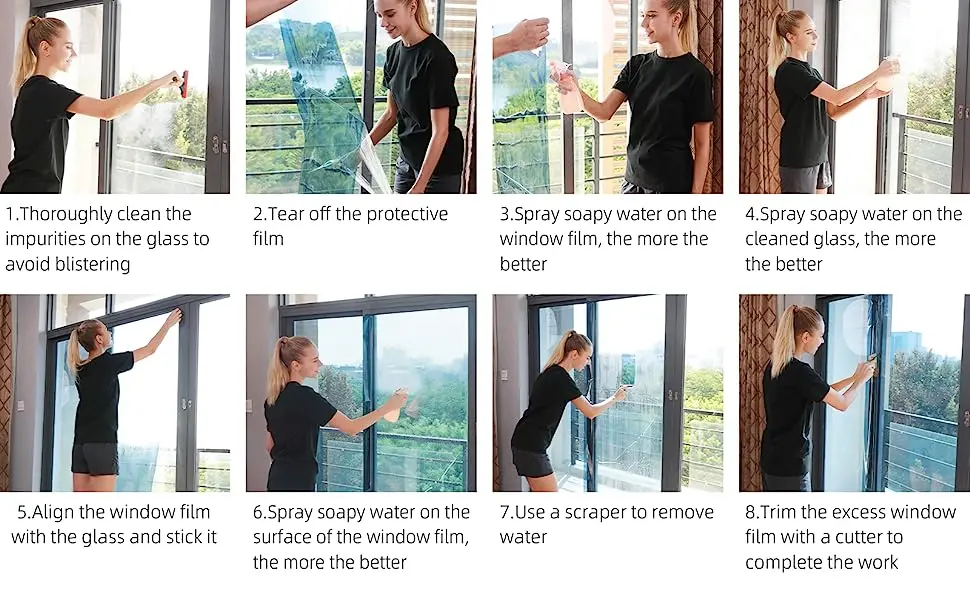 1.Thoroughly clean the impurities on the glass to avoid blistering

2.Tear off the protective film

3.Spray soapy water on the window film, the more the better

4.Spray soapy water on the cleaned glass, the more the better

5.Align the window film with the glass and stick it

6.Spray soapy water on the surface of the window film, the more the better

7.Use a scraper to remove water

8.Trim the excess window film with a cutter to complete the work