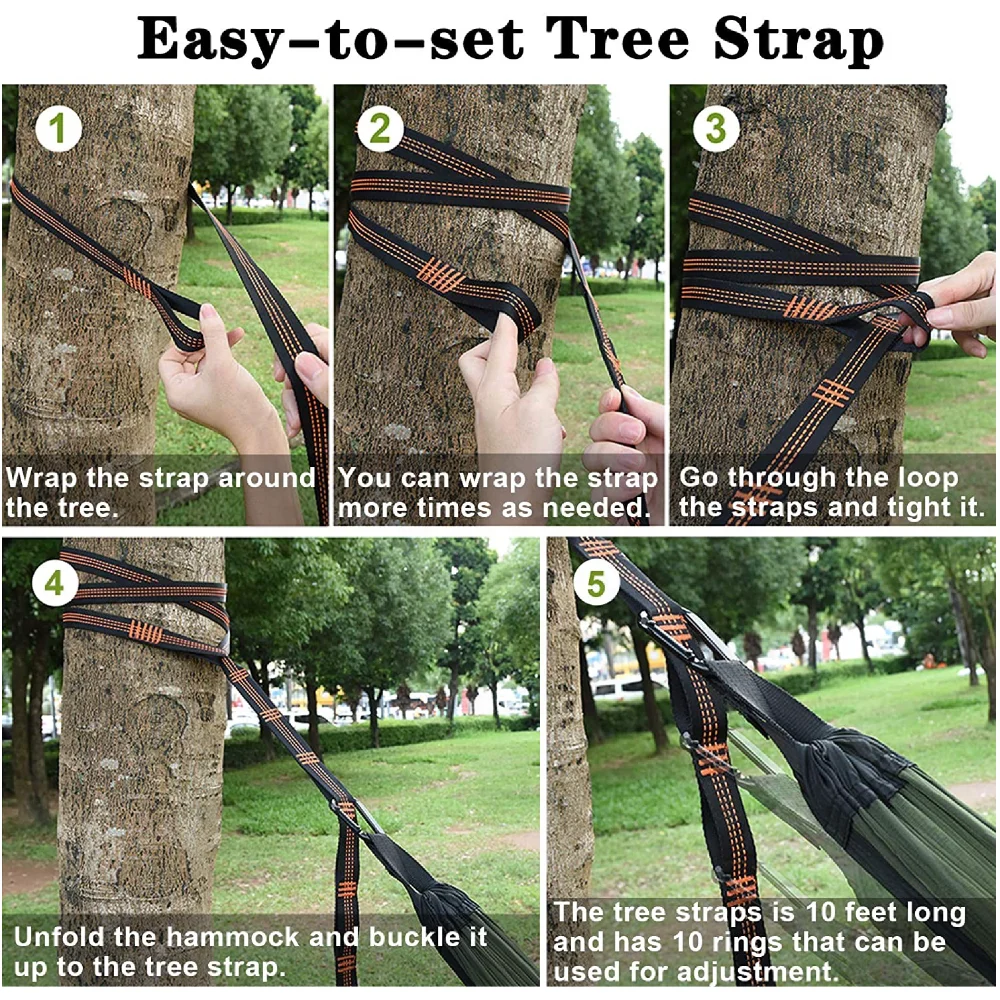 Easy-to-set Tree Strap

1

Wrap the strap around the tree.

2

You can wrap the strap more times as needed.

3

Go through the loop the straps and tight it.

4

Unfold the hammock and buckle it up to the tree strap.

5

The tree straps is 10 feet long and has 10 rings that can be used for adjustment.