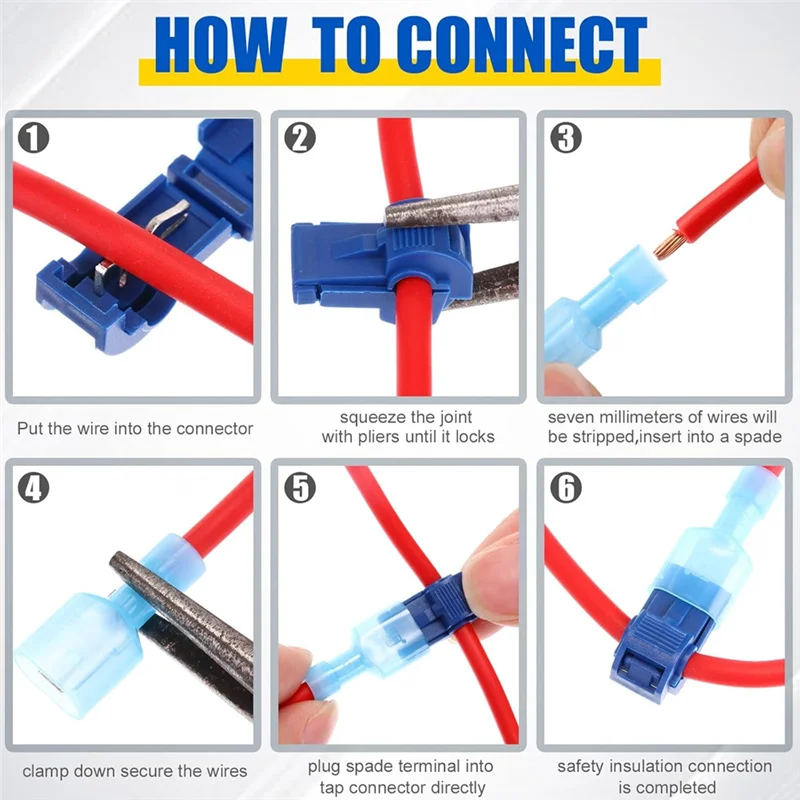 HOW TO CONNECT

1

Put the wire into the connector

2

squeeze the joint with pliers until it locks

3

seven millimeters of wires will be stripped,insert into a spade

4

clamp down secure the wires

5

plug spade terminal into tap connector directly

6

safety insulation connection is completed