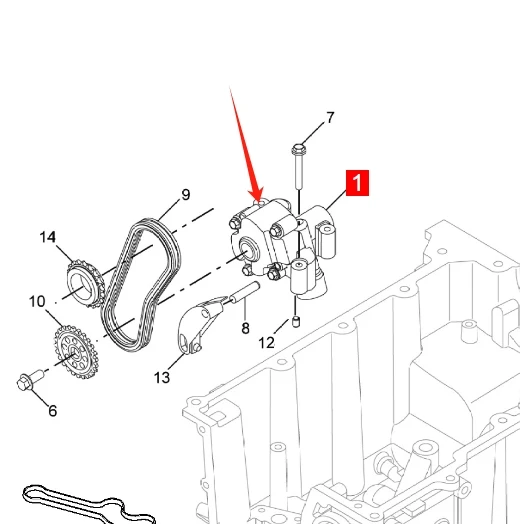 7
1
9
14
10
8
12
13
6