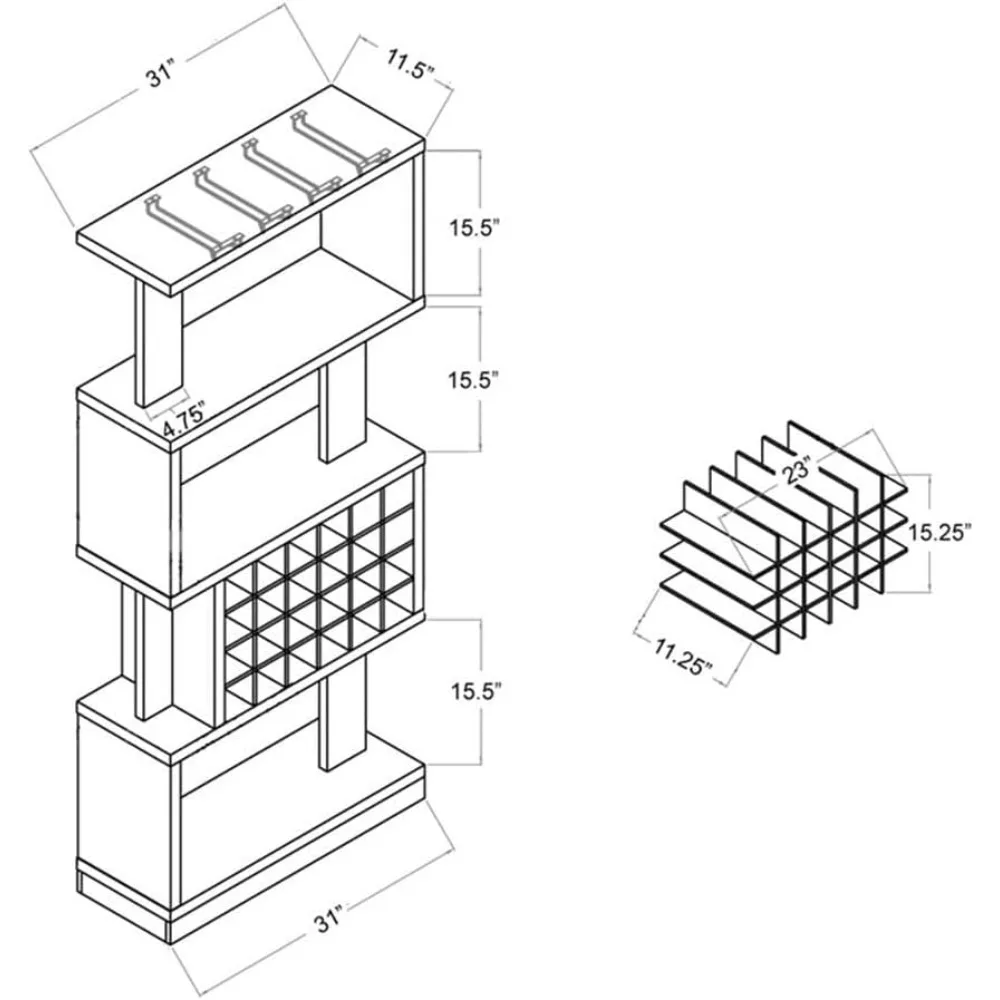 31"
11.5"
15.5"
15.5"
4.75"
15.5"
31"
23"
15.25"
11.25"